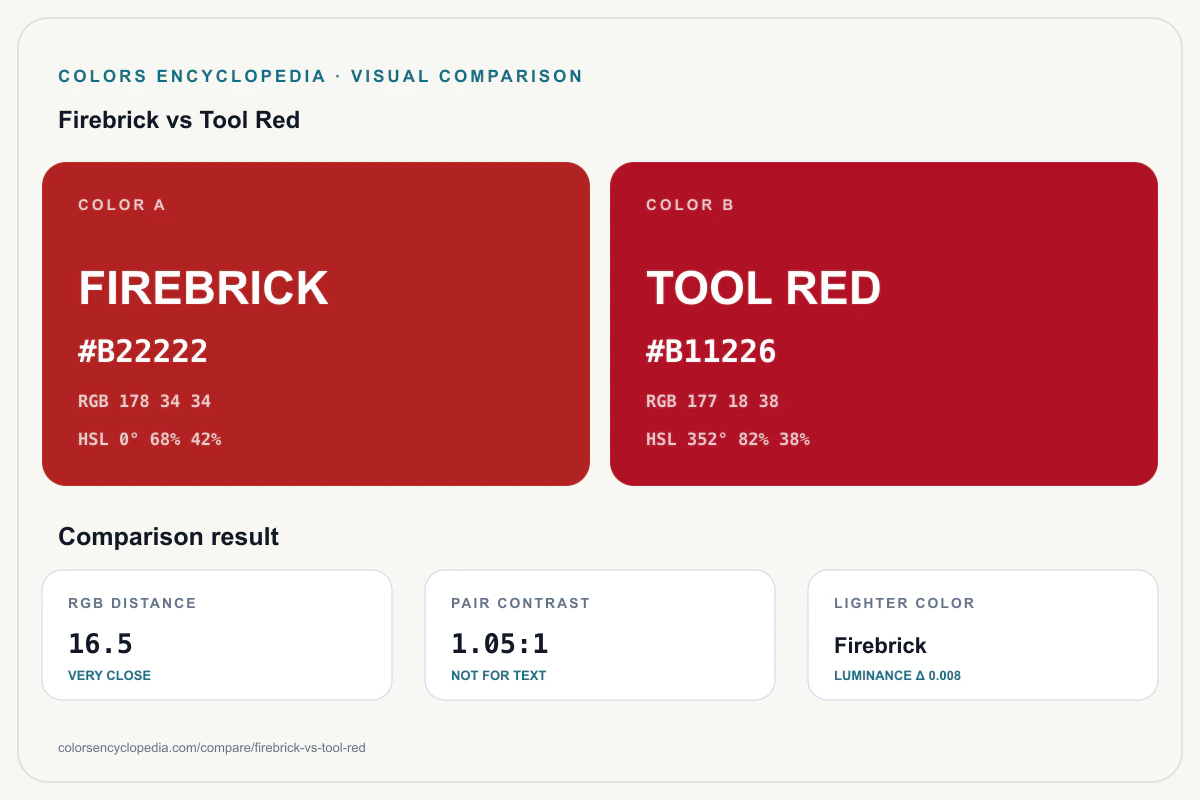 COLORS ENCYCLOPEDIA · VISUAL COMPARISON

Firebrick vs Tool Red

COLOR A

FIREBRICK

#B22222

RGB 178 34 34

HSL 0° 68% 42%

COLOR B

TOOL RED

#B11226

RGB 177 18 38

HSL 352° 82% 38%

Comparison result

RGB DISTANCE

16.5

VERY CLOSE

PAIR CONTRAST

1.05:1

NOT FOR TEXT

LIGHTER COLOR

Firebrick

LUMINANCE Δ 0.008

colorsencyclopedia.com/compare/firebrick-vs-tool-red