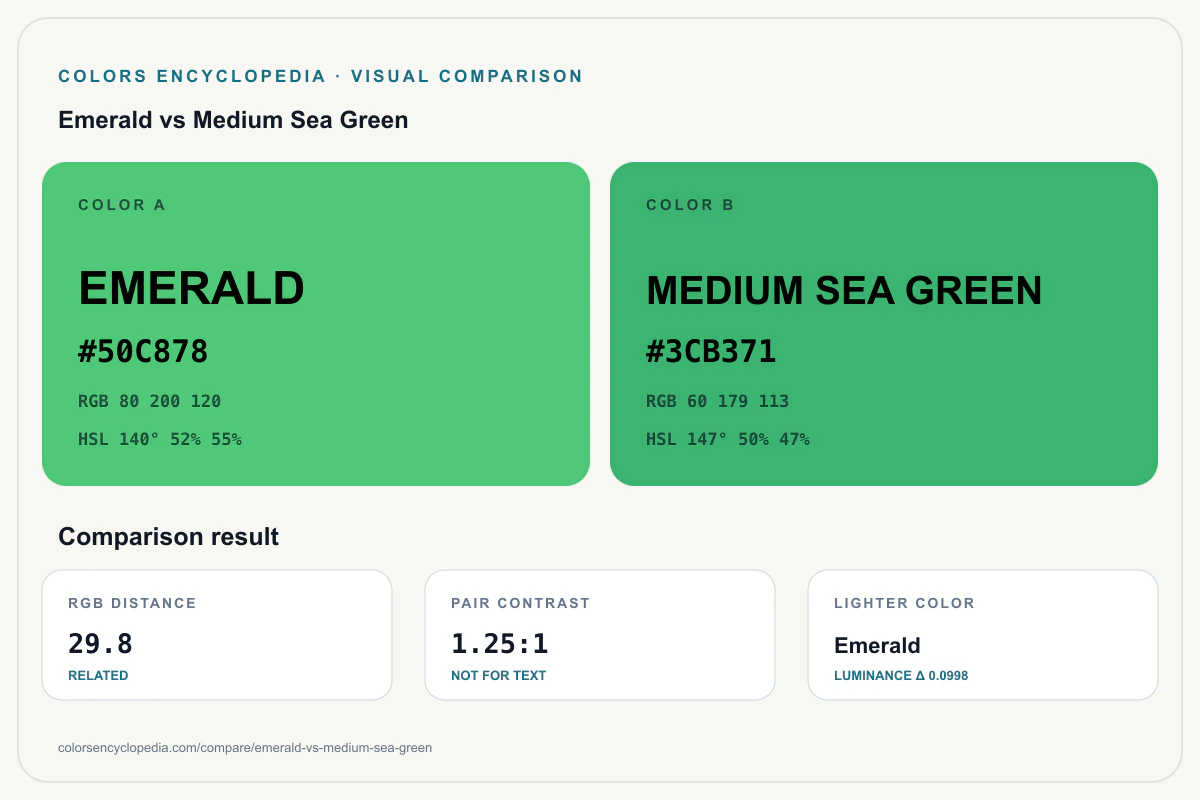 COLORS ENCYCLOPEDIA · VISUAL COMPARISON

Emerald vs Medium Sea Green

COLOR A

EMERALD

#50C878

RGB 80 200 120

HSL 140° 52% 55%

COLOR B

MEDIUM SEA GREEN

#3CB371

RGB 60 179 113

HSL 147° 50% 47%

Comparison result

RGB DISTANCE

29.8

RELATED

PAIR CONTRAST

1.25:1

NOT FOR TEXT

LIGHTER COLOR

Emerald

LUMINANCE Δ 0.0998

colorsencyclopedia.com/compare/emerald-vs-medium-sea-green