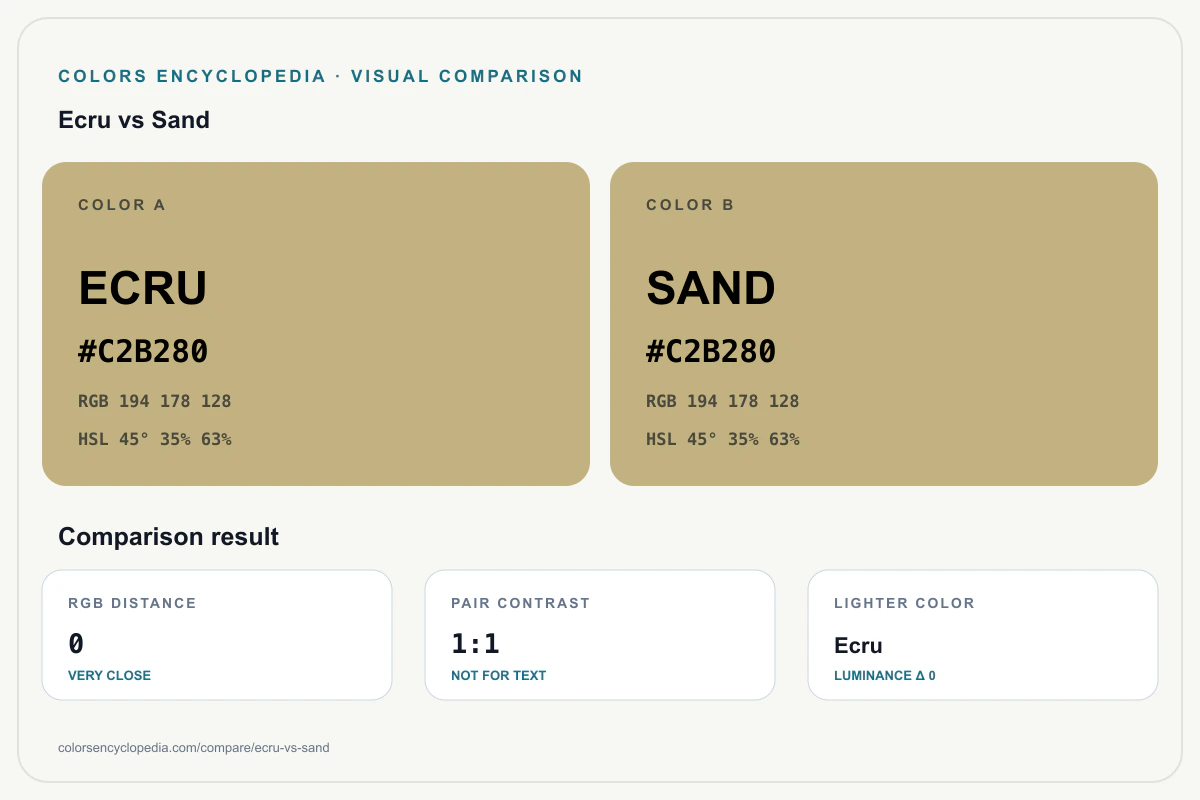 COLORS ENCYCLOPEDIA · VISUAL COMPARISON

Ecru vs Sand

COLOR A

ECRU

#C2B280

RGB 194 178 128

HSL 45° 35% 63%

COLOR B

SAND

#C2B280

RGB 194 178 128

HSL 45° 35% 63%

Comparison result

RGB DISTANCE

0

VERY CLOSE

PAIR CONTRAST

1:1

NOT FOR TEXT

LIGHTER COLOR

Ecru

LUMINANCE Δ 0

colorsencyclopedia.com/compare/ecru-vs-sand