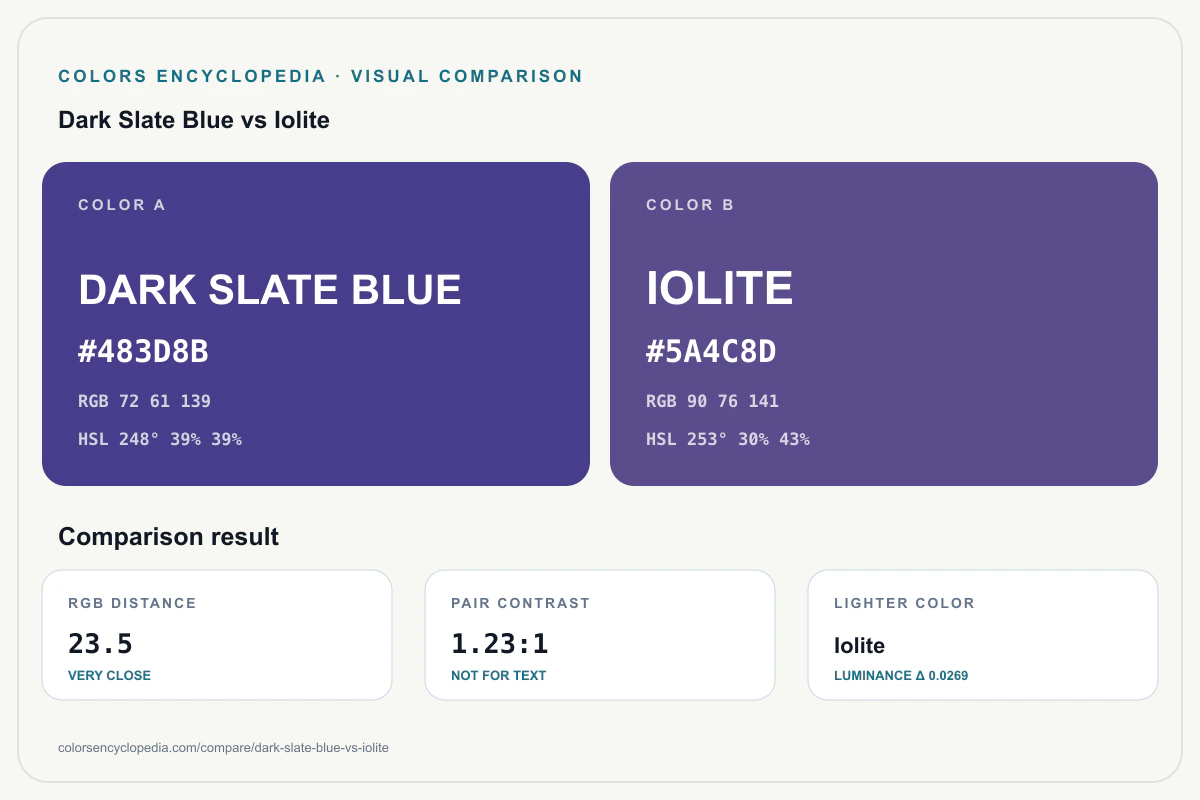 COLORS ENCYCLOPEDIA · VISUAL COMPARISON

Dark Slate Blue vs Iolite

COLOR A

DARK SLATE BLUE

#483D8B

RGB 72 61 139

HSL 248° 39% 39%

COLOR B

IOLITE

#5A4C8D

RGB 90 76 141

HSL 253° 30% 43%

Comparison result

RGB DISTANCE

23.5

VERY CLOSE

PAIR CONTRAST

1.23:1

NOT FOR TEXT

LIGHTER COLOR

Iolite

LUMINANCE Δ 0.0269

colorsencyclopedia.com/compare/dark-slate-blue-vs-iolite