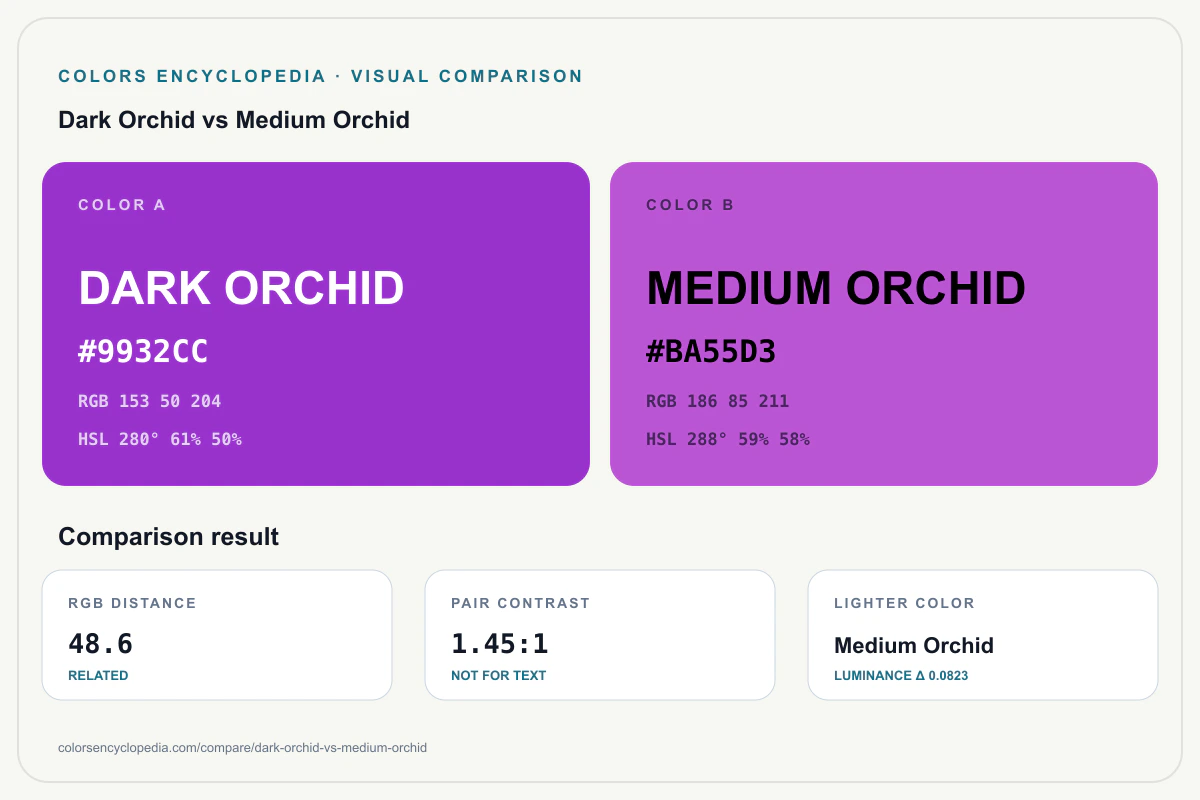 COLORS ENCYCLOPEDIA · VISUAL COMPARISON

Dark Orchid vs Medium Orchid

COLOR A

DARK ORCHID

#9932CC

RGB 153 50 204

HSL 280° 61% 50%

COLOR B

MEDIUM ORCHID

#BA55D3

RGB 186 85 211

HSL 288° 59% 58%

Comparison result

RGB DISTANCE

48.6

RELATED

PAIR CONTRAST

1.45:1

NOT FOR TEXT

LIGHTER COLOR

Medium Orchid

LUMINANCE Δ 0.0823

colorsencyclopedia.com/compare/dark-orchid-vs-medium-orchid