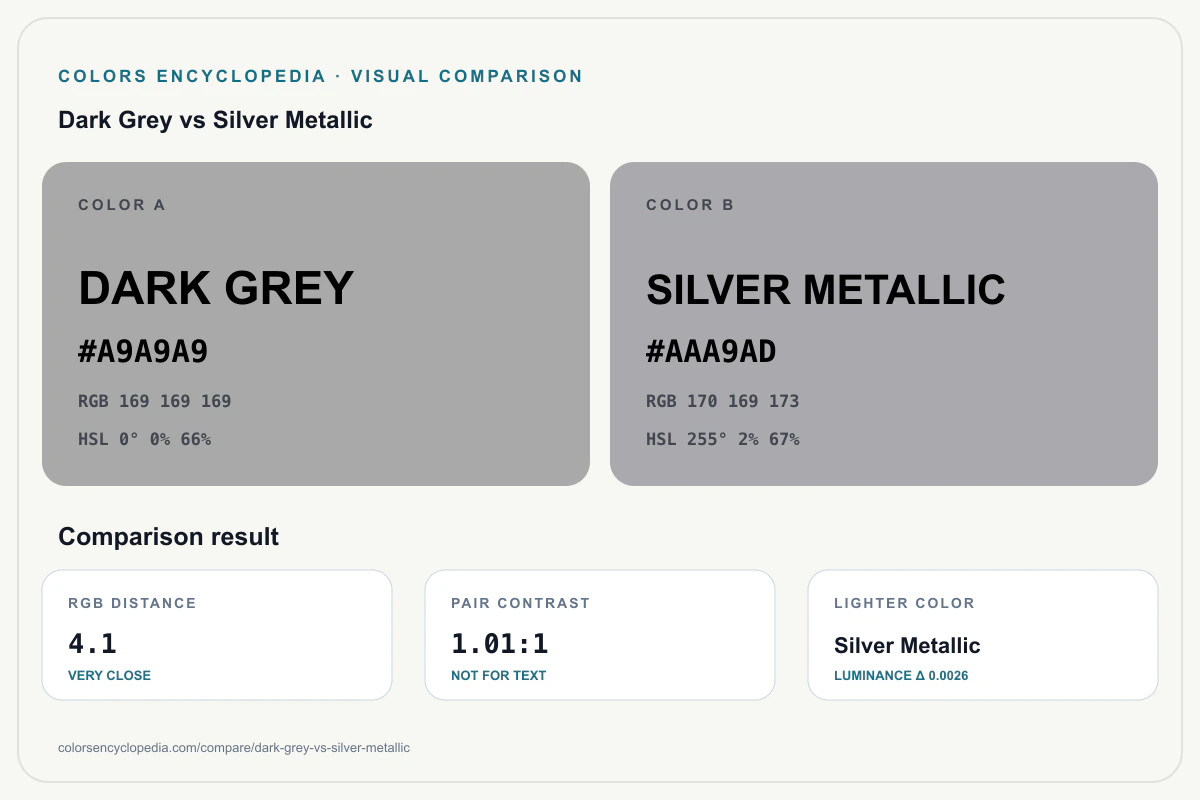 COLORS ENCYCLOPEDIA · VISUAL COMPARISON

Dark Grey vs Silver Metallic

COLOR A

DARK GREY

#A9A9A9

RGB 169 169 169

HSL 0° 0% 66%

COLOR B

SILVER METALLIC

#AAA9AD

RGB 170 169 173

HSL 255° 2% 67%

Comparison result

RGB DISTANCE

4.1

VERY CLOSE

PAIR CONTRAST

1.01:1

NOT FOR TEXT

LIGHTER COLOR

Silver Metallic

LUMINANCE Δ 0.0026

colorsencyclopedia.com/compare/dark-grey-vs-silver-metallic