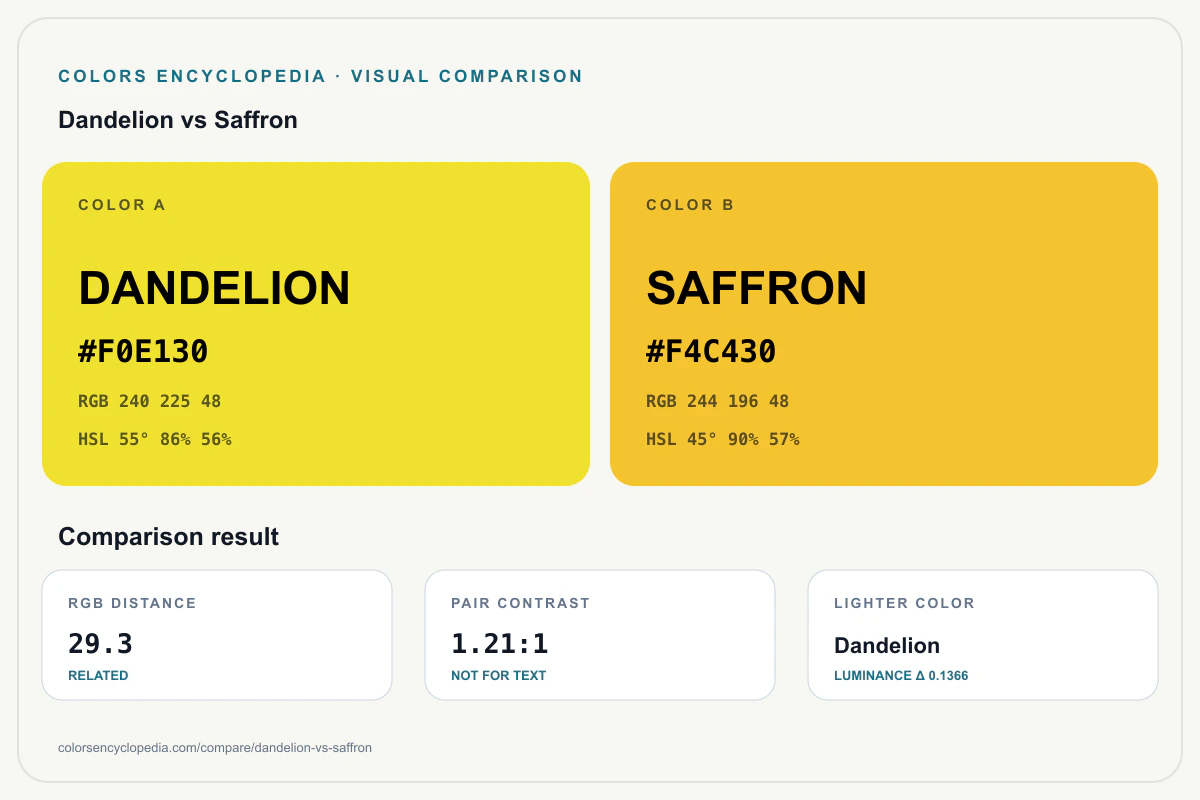 COLORS ENCYCLOPEDIA · VISUAL COMPARISON

Dandelion vs Saffron

COLOR A

DANDELION

#F0E130

RGB 240 225 48

HSL 55° 86% 56%

COLOR B

SAFFRON

#F4C430

RGB 244 196 48

HSL 45° 90% 57%

Comparison result

RGB DISTANCE

29.3

RELATED

PAIR CONTRAST

1.21:1

NOT FOR TEXT

LIGHTER COLOR

Dandelion

LUMINANCE Δ 0.1366

colorsencyclopedia.com/compare/dandelion-vs-saffron