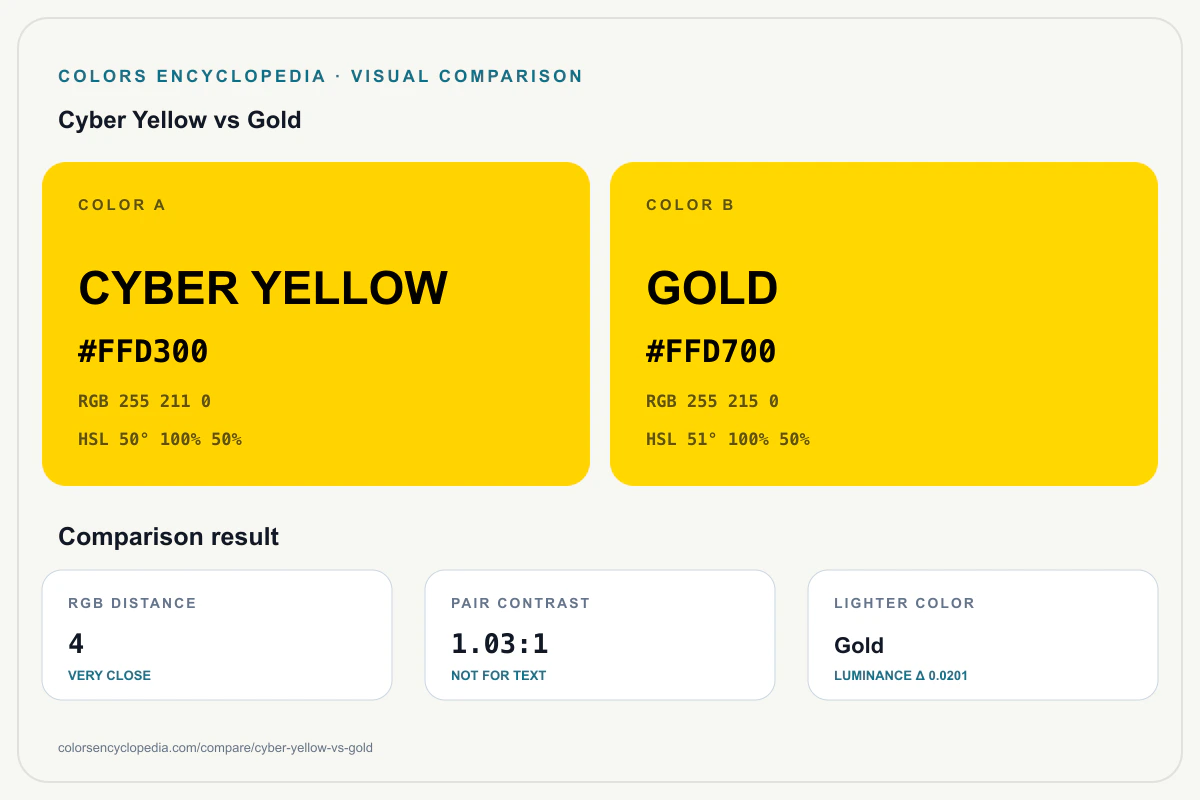 COLORS ENCYCLOPEDIA · VISUAL COMPARISON

Cyber Yellow vs Gold

COLOR A

CYBER YELLOW

#FFD300

RGB 255 211 0

HSL 50° 100% 50%

COLOR B

GOLD

#FFD700

RGB 255 215 0

HSL 51° 100% 50%

Comparison result

RGB DISTANCE

4

VERY CLOSE

PAIR CONTRAST

1.03:1

NOT FOR TEXT

LIGHTER COLOR

Gold

LUMINANCE Δ 0.0201

colorsencyclopedia.com/compare/cyber-yellow-vs-gold