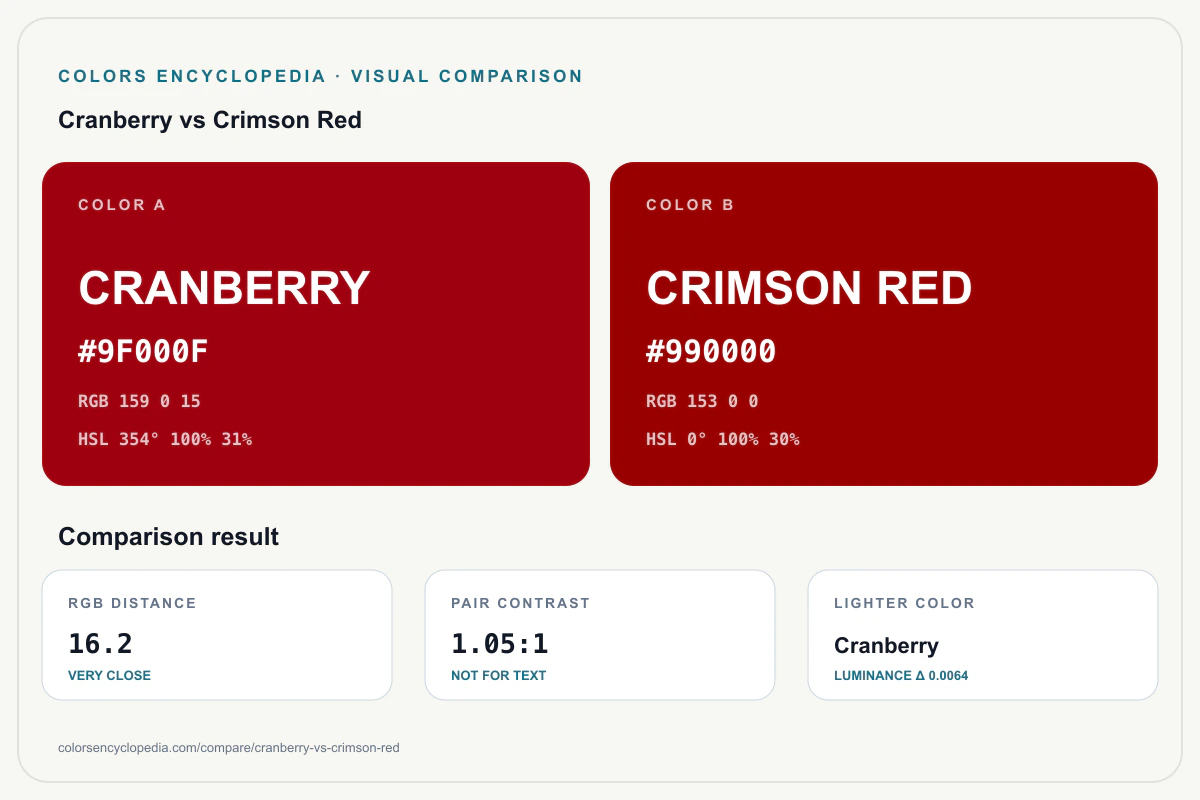 COLORS ENCYCLOPEDIA · VISUAL COMPARISON

Cranberry vs Crimson Red

COLOR A

CRANBERRY

#9F000F

RGB 159 0 15

HSL 354° 100% 31%

COLOR B

CRIMSON RED

#990000

RGB 153 0 0

HSL 0° 100% 30%

Comparison result

RGB DISTANCE

16.2

VERY CLOSE

PAIR CONTRAST

1.05:1

NOT FOR TEXT

LIGHTER COLOR

Cranberry

LUMINANCE Δ 0.0064

colorsencyclopedia.com/compare/cranberry-vs-crimson-red