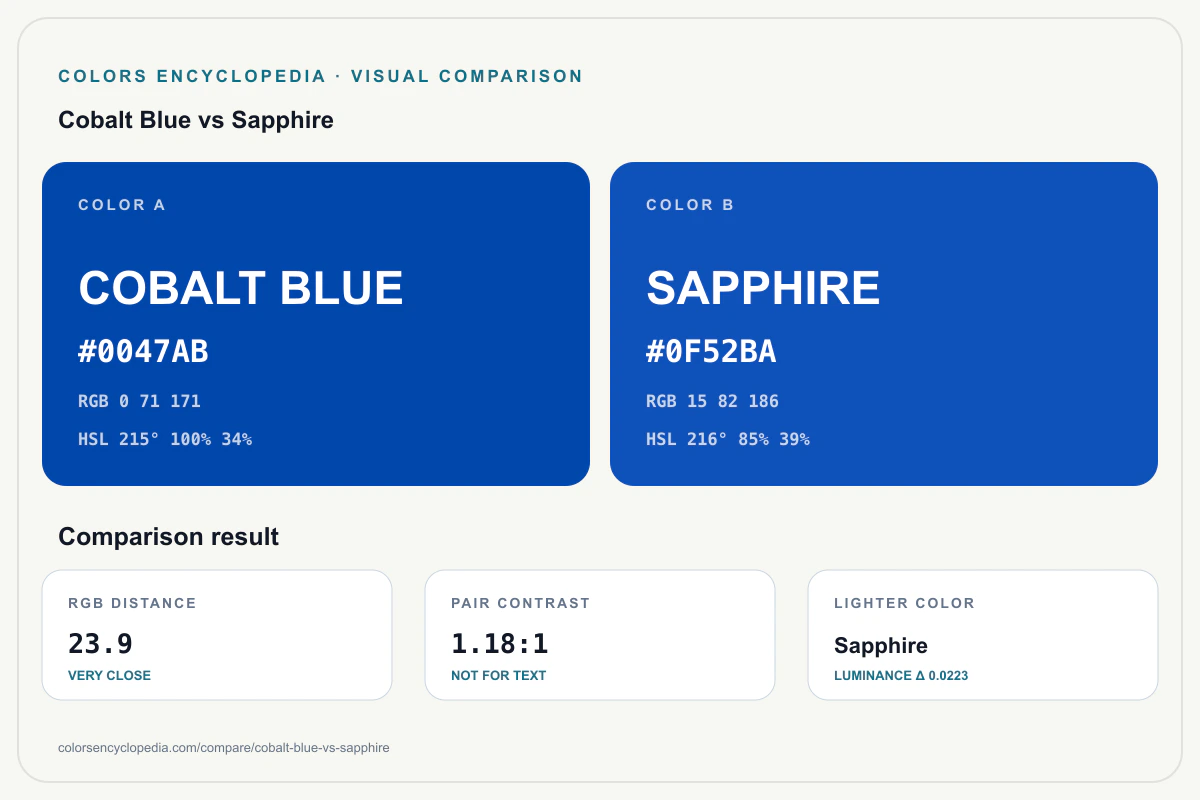 COLORS ENCYCLOPEDIA · VISUAL COMPARISON

Cobalt Blue vs Sapphire

COLOR A

COBALT BLUE

#0047AB

RGB 0 71 171

HSL 215° 100% 34%

COLOR B

SAPPHIRE

#0F52BA

RGB 15 82 186

HSL 216° 85% 39%

Comparison result

RGB DISTANCE

23.9

VERY CLOSE

PAIR CONTRAST

1.18:1

NOT FOR TEXT

LIGHTER COLOR

Sapphire

LUMINANCE Δ 0.0223

colorsencyclopedia.com/compare/cobalt-blue-vs-sapphire