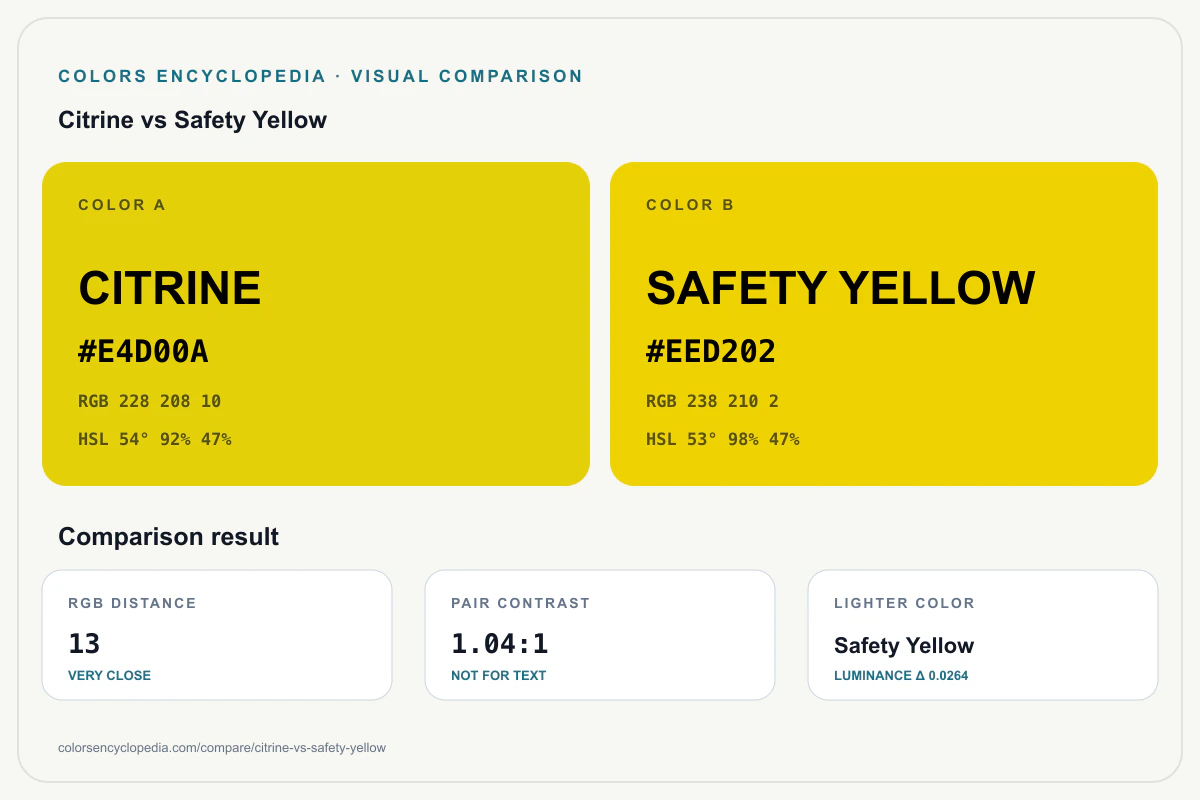 COLORS ENCYCLOPEDIA · VISUAL COMPARISON

Citrine vs Safety Yellow

COLOR A

CITRINE

#E4D00A

RGB 228 208 10

HSL 54° 92% 47%

COLOR B

SAFETY YELLOW

#EED202

RGB 238 210 2

HSL 53° 98% 47%

Comparison result

RGB DISTANCE

13

VERY CLOSE

PAIR CONTRAST

1.04:1

NOT FOR TEXT

LIGHTER COLOR

Safety Yellow

LUMINANCE Δ 0.0264

colorsencyclopedia.com/compare/citrine-vs-safety-yellow