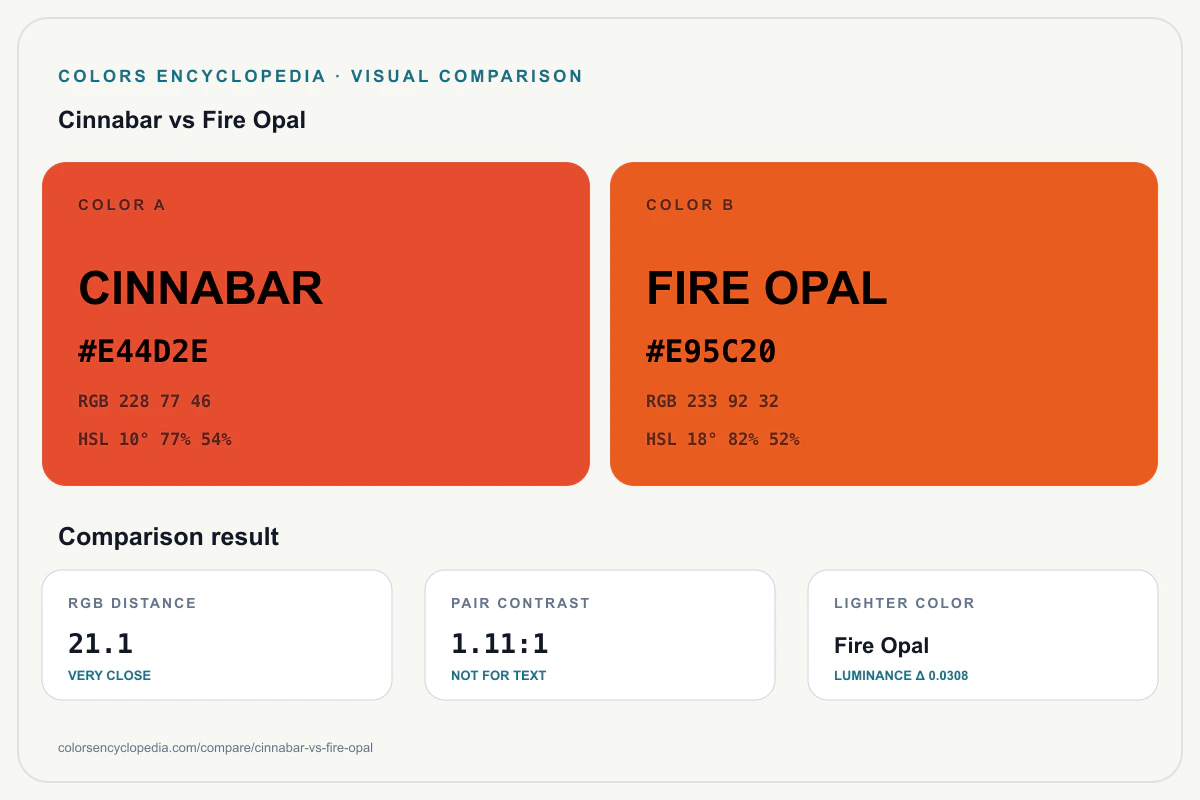 COLORS ENCYCLOPEDIA · VISUAL COMPARISON

Cinnabar vs Fire Opal

COLOR A

CINNABAR

#E44D2E

RGB 228 77 46

HSL 10° 77% 54%

COLOR B

FIRE OPAL

#E95C20

RGB 233 92 32

HSL 18° 82% 52%

Comparison result

RGB DISTANCE

21.1

VERY CLOSE

PAIR CONTRAST

1.11:1

NOT FOR TEXT

LIGHTER COLOR

Fire Opal

LUMINANCE Δ 0.0308

colorsencyclopedia.com/compare/cinnabar-vs-fire-opal