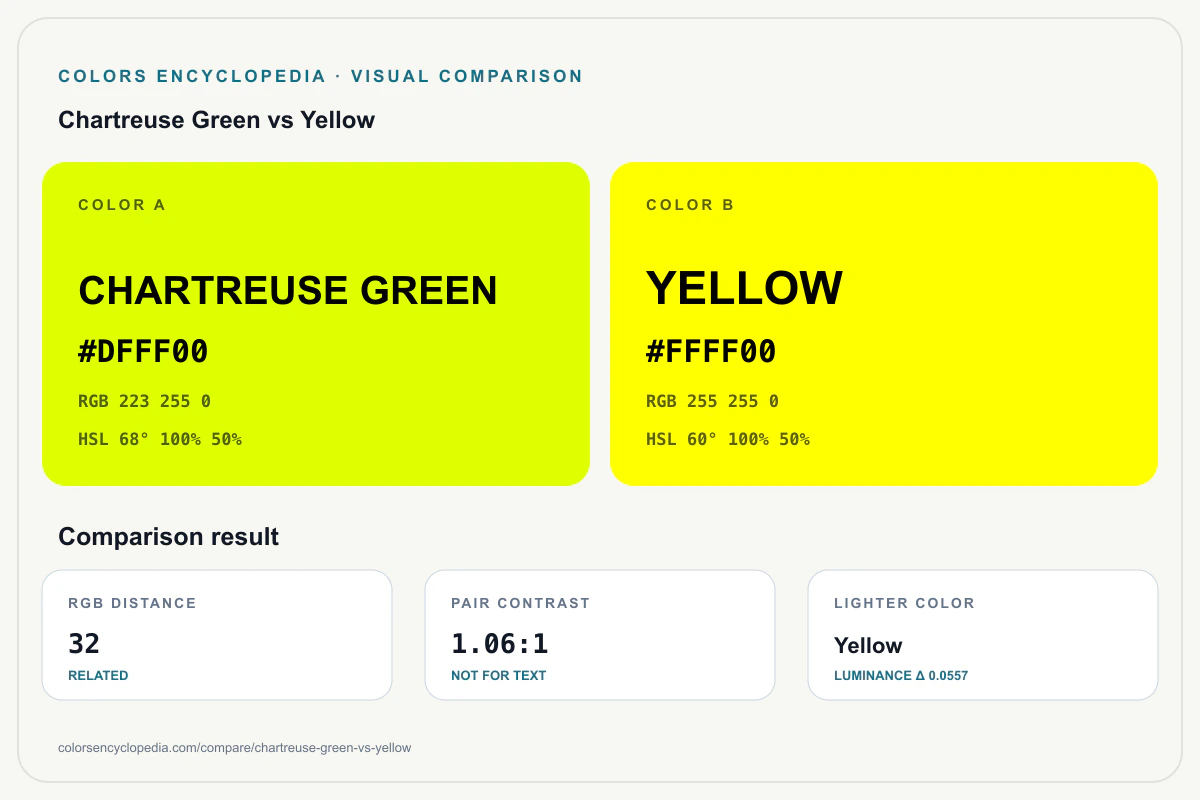 COLORS ENCYCLOPEDIA · VISUAL COMPARISON

Chartreuse Green vs Yellow

COLOR A

CHARTREUSE GREEN

#DFFF00

RGB 223 255 0

HSL 68° 100% 50%

COLOR B

YELLOW

#FFFF00

RGB 255 255 0

HSL 60° 100% 50%

Comparison result

RGB DISTANCE

32

RELATED

PAIR CONTRAST

1.06:1

NOT FOR TEXT

LIGHTER COLOR

Yellow

LUMINANCE Δ 0.0557

colorsencyclopedia.com/compare/chartreuse-green-vs-yellow