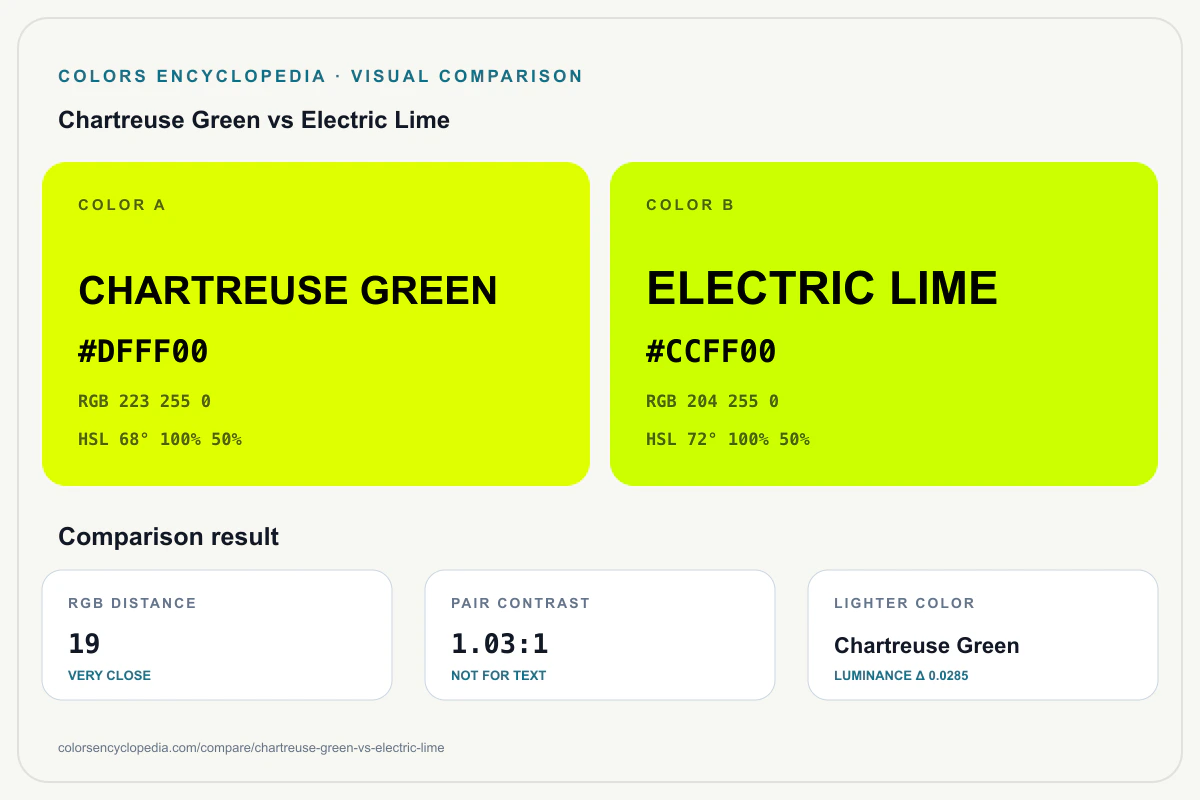 COLORS ENCYCLOPEDIA · VISUAL COMPARISON

Chartreuse Green vs Electric Lime

COLOR A

CHARTREUSE GREEN

#DFFF00

RGB 223 255 0

HSL 68° 100% 50%

COLOR B

ELECTRIC LIME

#CCFF00

RGB 204 255 0

HSL 72° 100% 50%

Comparison result

RGB DISTANCE

19

VERY CLOSE

PAIR CONTRAST

1.03:1

NOT FOR TEXT

LIGHTER COLOR

Chartreuse Green

LUMINANCE Δ 0.0285

colorsencyclopedia.com/compare/chartreuse-green-vs-electric-lime