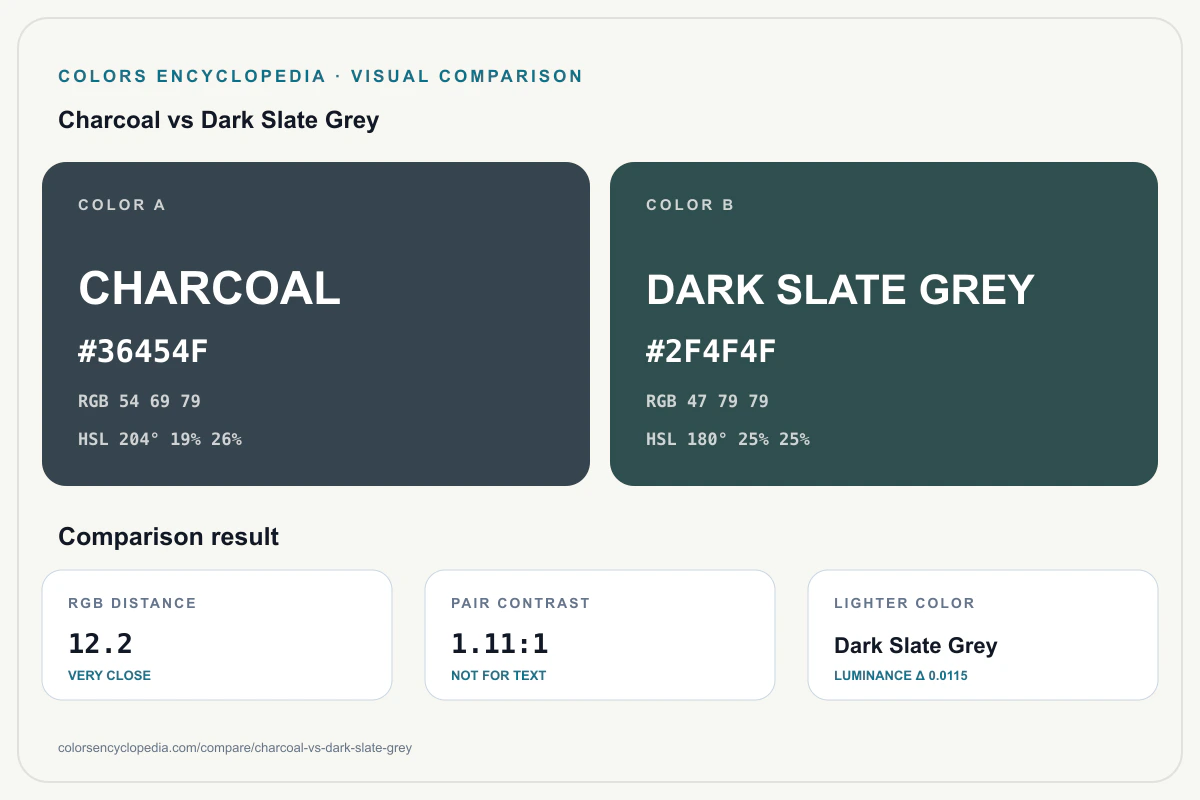 COLORS ENCYCLOPEDIA · VISUAL COMPARISON

Charcoal vs Dark Slate Grey

COLOR A

CHARCOAL

#36454F

RGB 54 69 79

HSL 204° 19% 26%

COLOR B

DARK SLATE GREY

#2F4F4F

RGB 47 79 79

HSL 180° 25% 25%

Comparison result

RGB DISTANCE

12.2

VERY CLOSE

PAIR CONTRAST

1.11:1

NOT FOR TEXT

LIGHTER COLOR

Dark Slate Grey

LUMINANCE Δ 0.0115

colorsencyclopedia.com/compare/charcoal-vs-dark-slate-grey