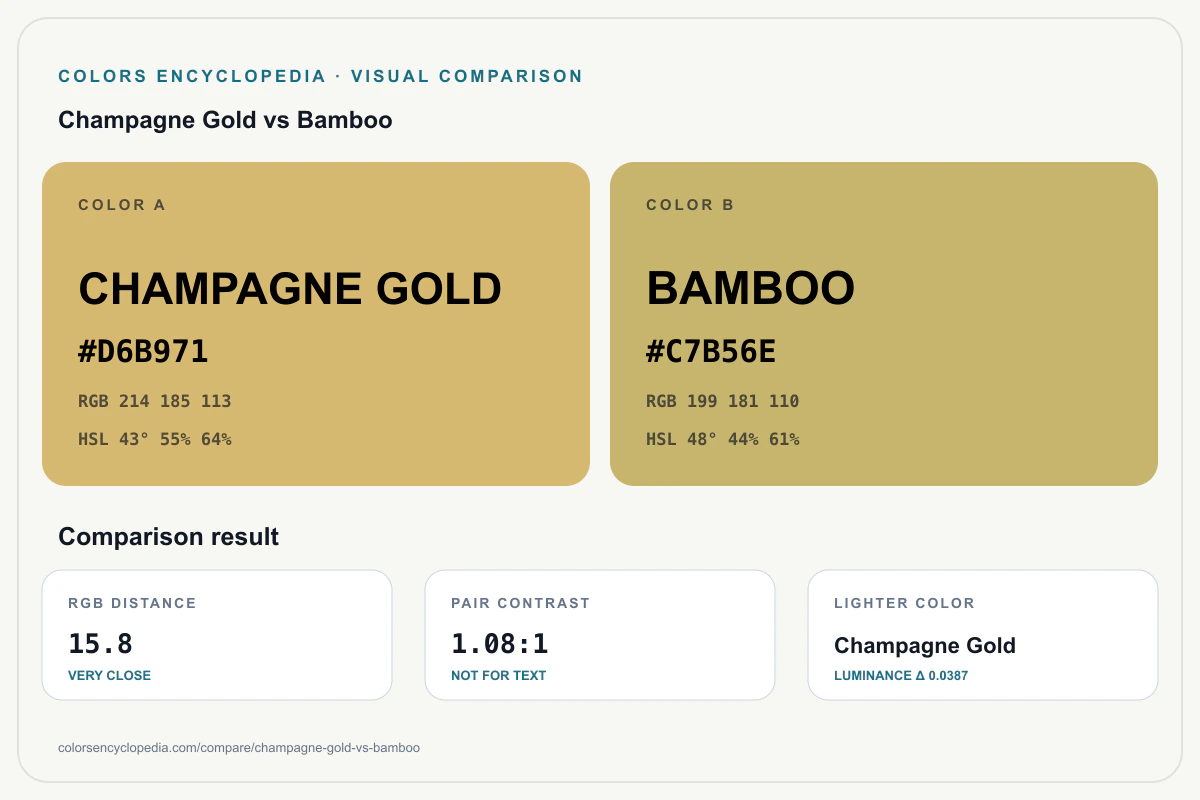 COLORS ENCYCLOPEDIA · VISUAL COMPARISON

Champagne Gold vs Bamboo

COLOR A

CHAMPAGNE GOLD

#D6B971

RGB 214 185 113

HSL 43° 55% 64%

COLOR B

BAMBOO

#C7B56E

RGB 199 181 110

HSL 48° 44% 61%

Comparison result

RGB DISTANCE

15.8

VERY CLOSE

PAIR CONTRAST

1.08:1

NOT FOR TEXT

LIGHTER COLOR

Champagne Gold

LUMINANCE Δ 0.0387

colorsencyclopedia.com/compare/champagne-gold-vs-bamboo