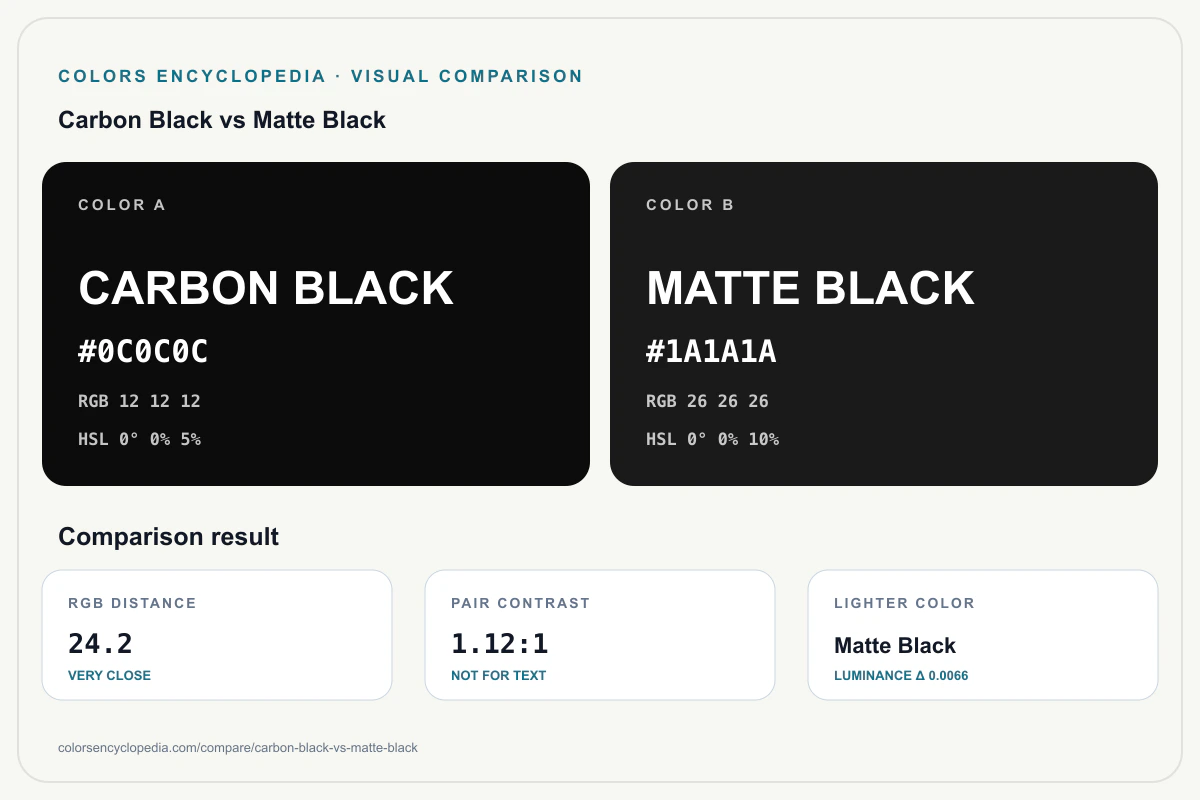 COLORS ENCYCLOPEDIA · VISUAL COMPARISON

Carbon Black vs Matte Black

COLOR A

CARBON BLACK

#0C0C0C

RGB 12 12 12

HSL 0° 0% 5%

COLOR B

MATTE BLACK

#1A1A1A

RGB 26 26 26

HSL 0° 0% 10%

Comparison result

RGB DISTANCE

24.2

VERY CLOSE

PAIR CONTRAST

1.12:1

NOT FOR TEXT

LIGHTER COLOR

Matte Black

LUMINANCE Δ 0.0066

colorsencyclopedia.com/compare/carbon-black-vs-matte-black