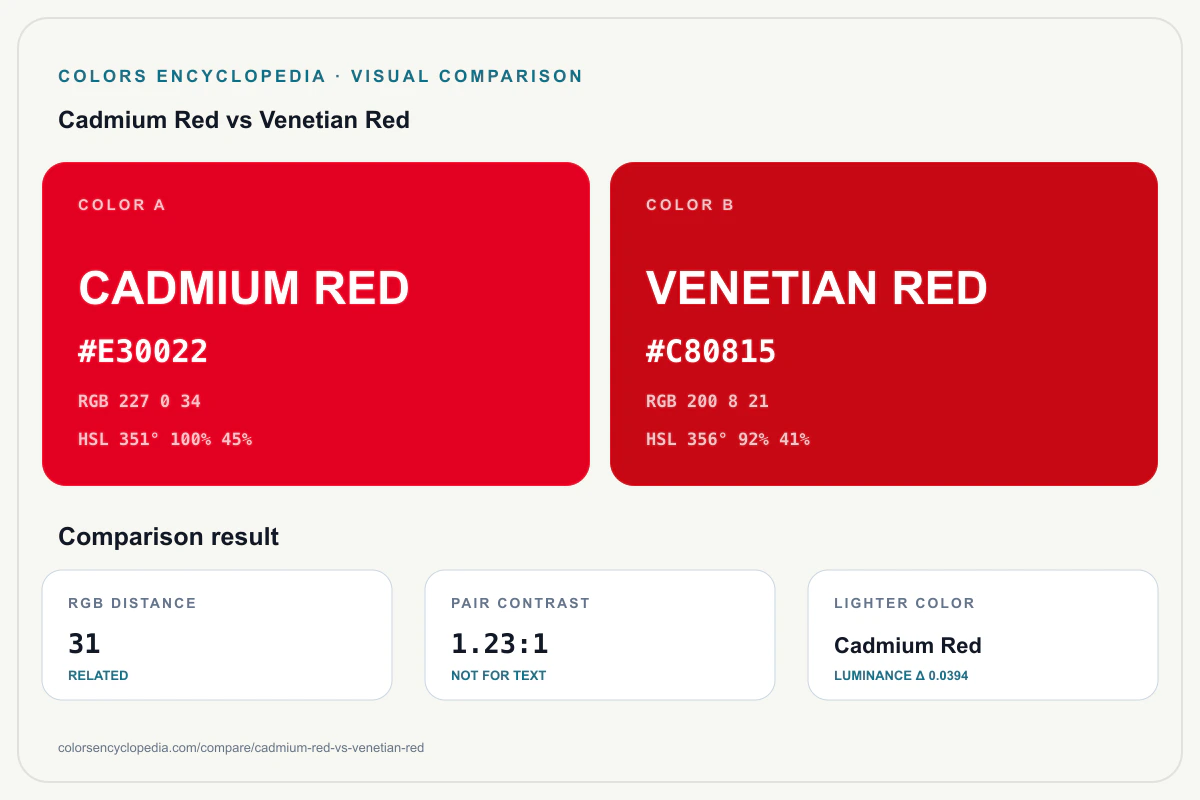 COLORS ENCYCLOPEDIA · VISUAL COMPARISON

Cadmium Red vs Venetian Red

COLOR A

CADMIUM RED

#E30022

RGB 227 0 34

HSL 351° 100% 45%

COLOR B

VENETIAN RED

#C80815

RGB 200 8 21

HSL 356° 92% 41%

Comparison result

RGB DISTANCE

31

RELATED

PAIR CONTRAST

1.23:1

NOT FOR TEXT

LIGHTER COLOR

Cadmium Red

LUMINANCE Δ 0.0394

colorsencyclopedia.com/compare/cadmium-red-vs-venetian-red