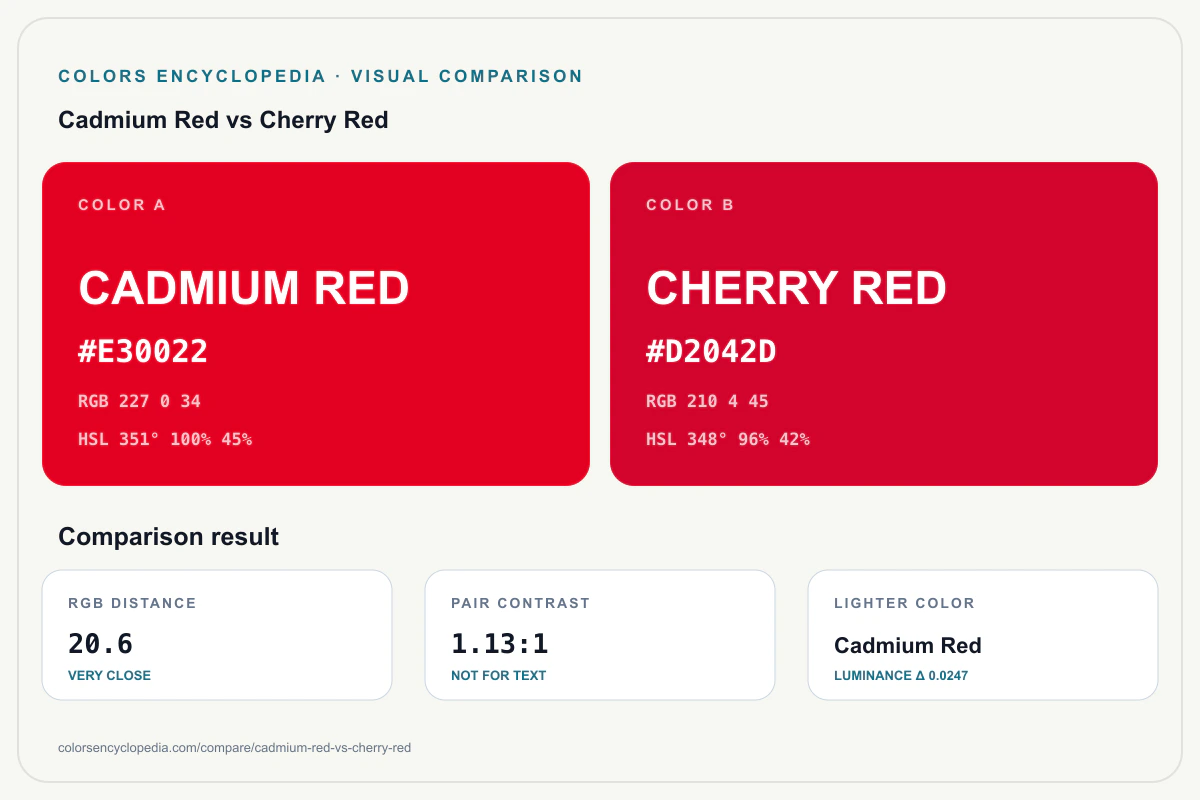 COLORS ENCYCLOPEDIA · VISUAL COMPARISON

Cadmium Red vs Cherry Red

COLOR A

CADMIUM RED

#E30022

RGB 227 0 34

HSL 351° 100% 45%

COLOR B

CHERRY RED

#D2042D

RGB 210 4 45

HSL 348° 96% 42%

Comparison result

RGB DISTANCE

20.6

VERY CLOSE

PAIR CONTRAST

1.13:1

NOT FOR TEXT

LIGHTER COLOR

Cadmium Red

LUMINANCE Δ 0.0247

colorsencyclopedia.com/compare/cadmium-red-vs-cherry-red