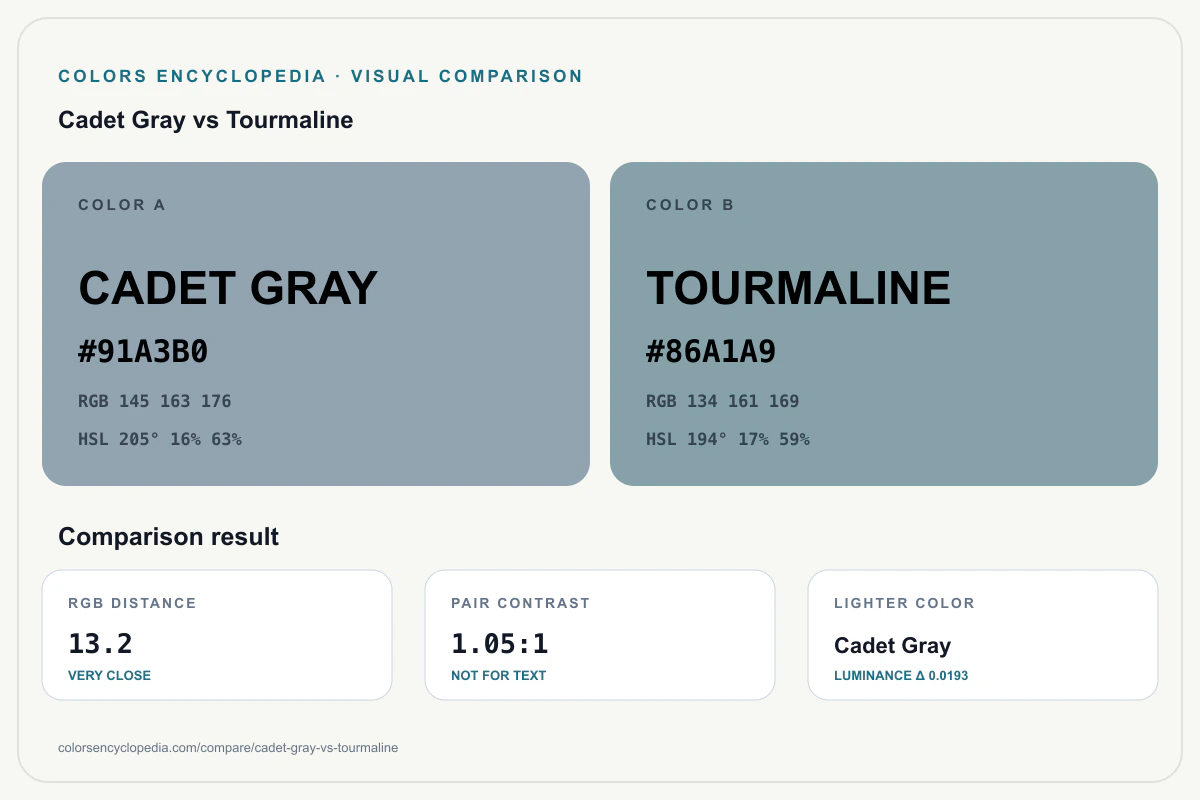 COLORS ENCYCLOPEDIA · VISUAL COMPARISON

Cadet Gray vs Tourmaline

COLOR A

CADET GRAY

#91A3B0

RGB 145 163 176

HSL 205° 16% 63%

COLOR B

TOURMALINE

#86A1A9

RGB 134 161 169

HSL 194° 17% 59%

Comparison result

RGB DISTANCE

13.2

VERY CLOSE

PAIR CONTRAST

1.05:1

NOT FOR TEXT

LIGHTER COLOR

Cadet Gray

LUMINANCE Δ 0.0193

colorsencyclopedia.com/compare/cadet-gray-vs-tourmaline