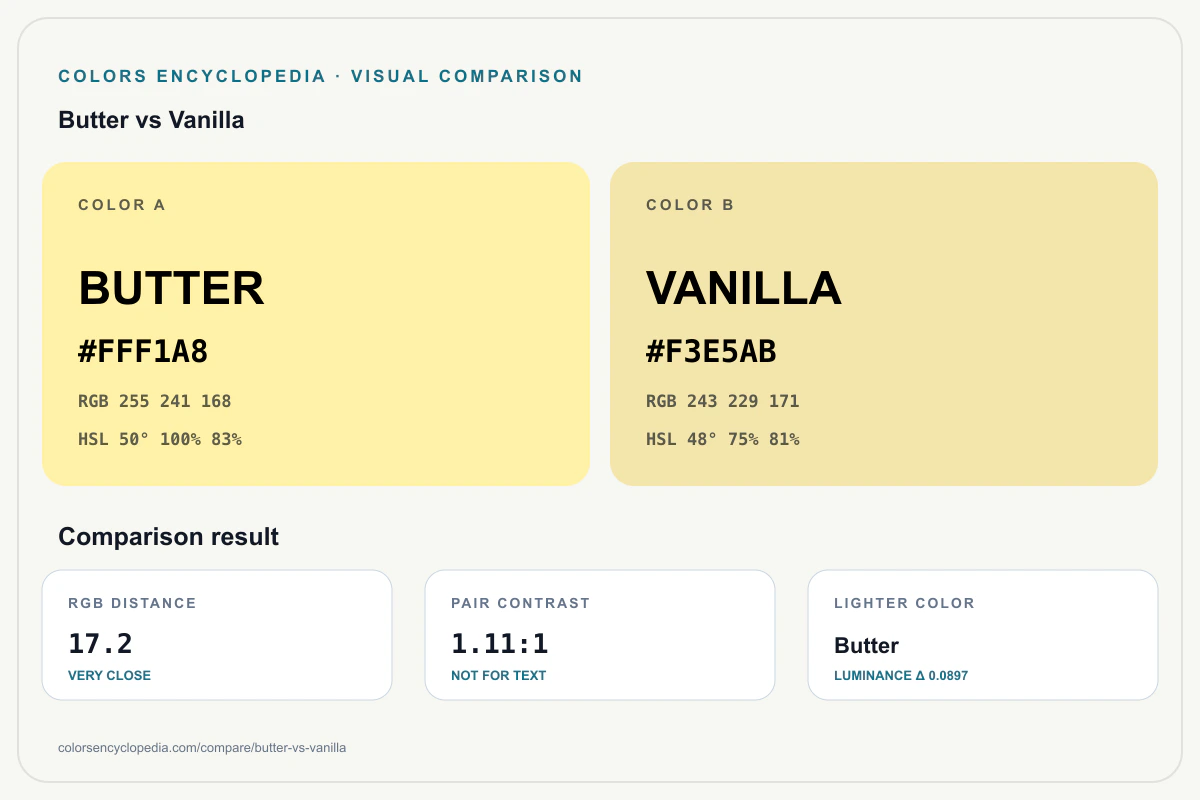 COLORS ENCYCLOPEDIA · VISUAL COMPARISON

Butter vs Vanilla

COLOR A

BUTTER

#FFF1A8

RGB 255 241 168

HSL 50° 100% 83%

COLOR B

VANILLA

#F3E5AB

RGB 243 229 171

HSL 48° 75% 81%

Comparison result

RGB DISTANCE

17.2

VERY CLOSE

PAIR CONTRAST

1.11:1

NOT FOR TEXT

LIGHTER COLOR

Butter

LUMINANCE Δ 0.0897

colorsencyclopedia.com/compare/butter-vs-vanilla