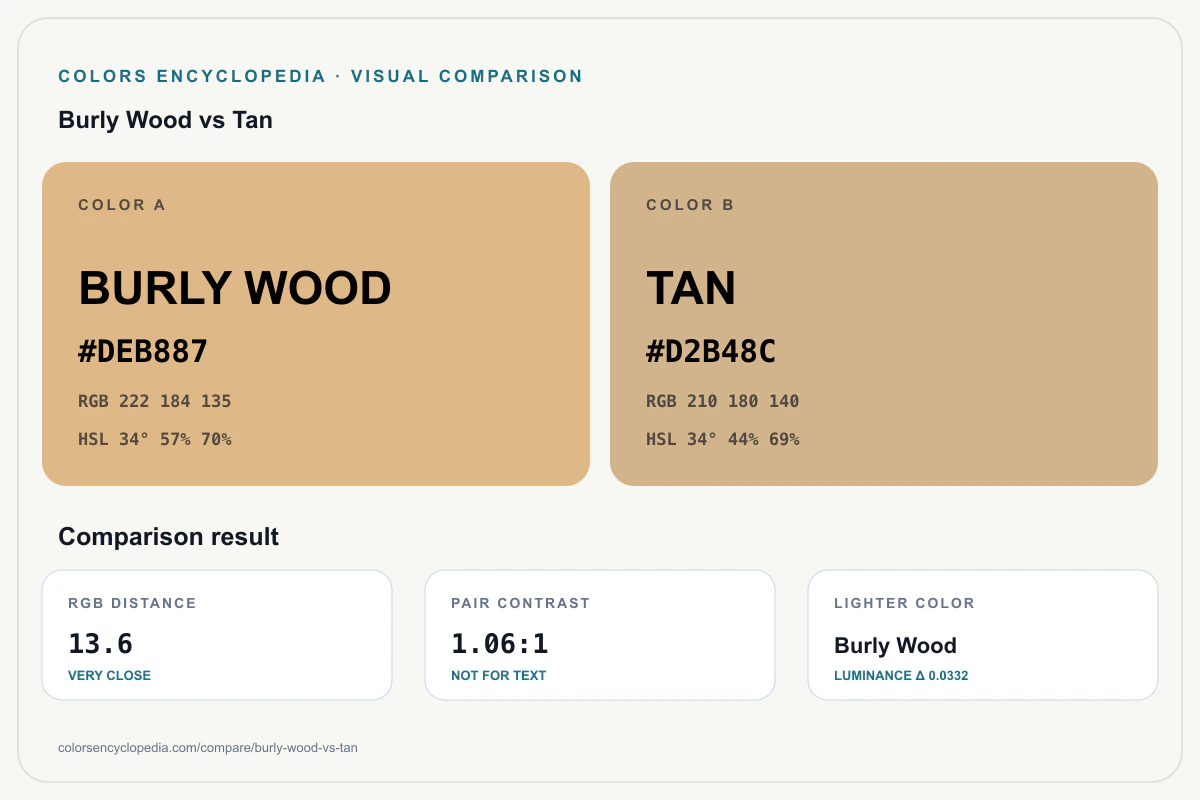 COLORS ENCYCLOPEDIA · VISUAL COMPARISON

Burly Wood vs Tan

COLOR A

BURLY WOOD

#DEB887

RGB 222 184 135

HSL 34° 57% 70%

COLOR B

TAN

#D2B48C

RGB 210 180 140

HSL 34° 44% 69%

Comparison result

RGB DISTANCE

13.6

VERY CLOSE

PAIR CONTRAST

1.06:1

NOT FOR TEXT

LIGHTER COLOR

Burly Wood

LUMINANCE Δ 0.0332

colorsencyclopedia.com/compare/burly-wood-vs-tan