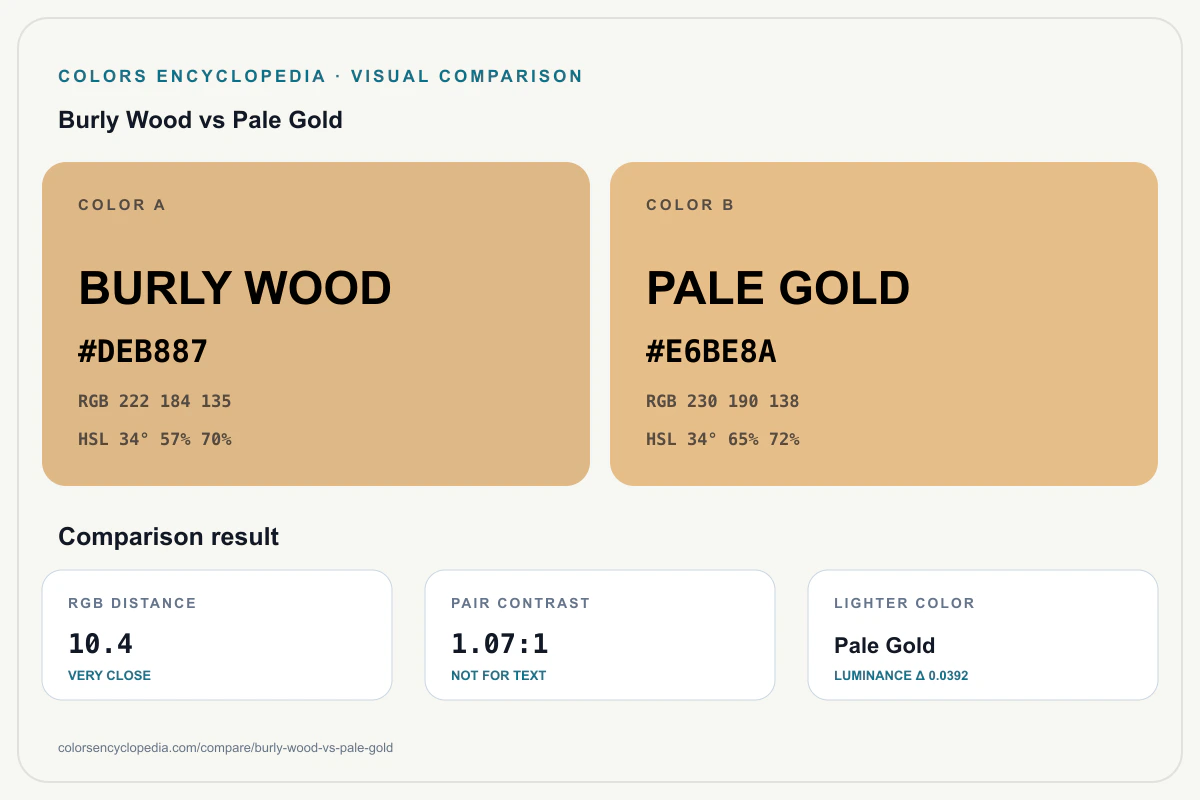 COLORS ENCYCLOPEDIA · VISUAL COMPARISON

Burly Wood vs Pale Gold

COLOR A

BURLY WOOD

#DEB887

RGB 222 184 135

HSL 34° 57% 70%

COLOR B

PALE GOLD

#E6BE8A

RGB 230 190 138

HSL 34° 65% 72%

Comparison result

RGB DISTANCE

10.4

VERY CLOSE

PAIR CONTRAST

1.07:1

NOT FOR TEXT

LIGHTER COLOR

Pale Gold

LUMINANCE Δ 0.0392

colorsencyclopedia.com/compare/burly-wood-vs-pale-gold