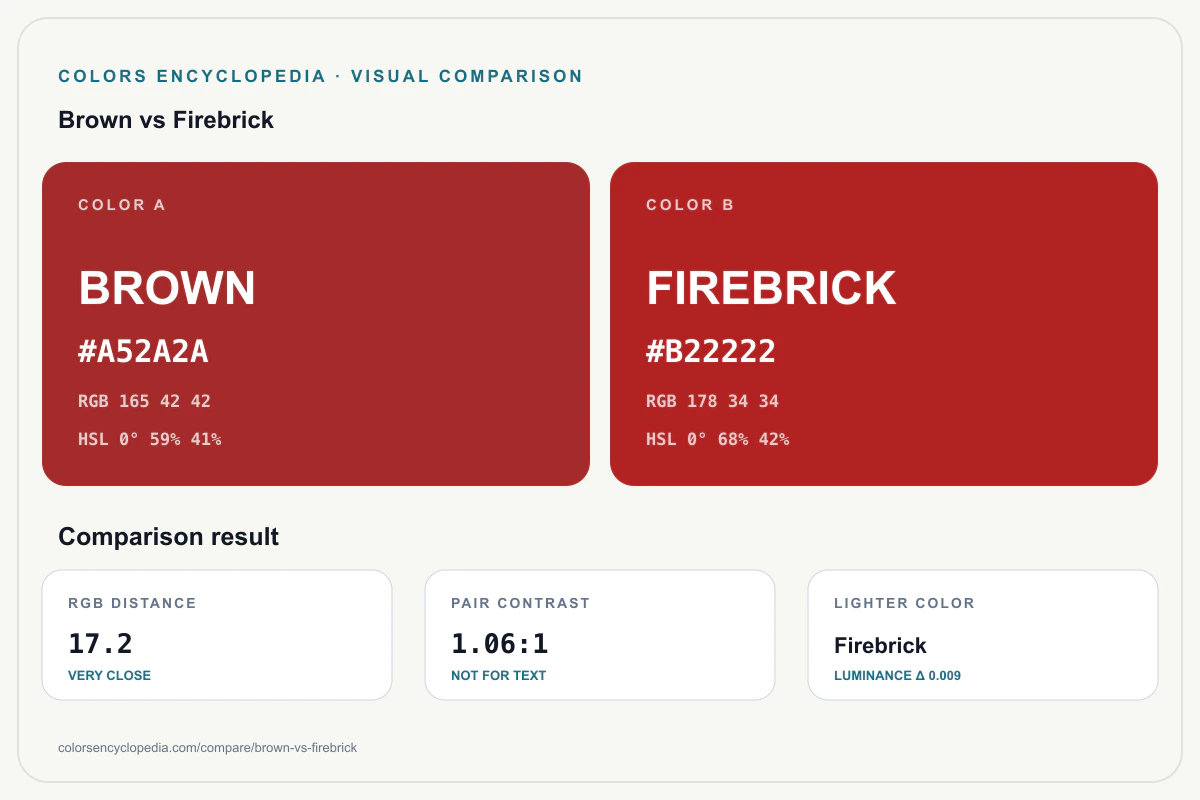 COLORS ENCYCLOPEDIA · VISUAL COMPARISON

Brown vs Firebrick

COLOR A

BROWN

#A52A2A

RGB 165 42 42

HSL 0° 59% 41%

COLOR B

FIREBRICK

#B22222

RGB 178 34 34

HSL 0° 68% 42%

Comparison result

RGB DISTANCE

17.2

VERY CLOSE

PAIR CONTRAST

1.06:1

NOT FOR TEXT

LIGHTER COLOR

Firebrick

LUMINANCE Δ 0.009

colorsencyclopedia.com/compare/brown-vs-firebrick