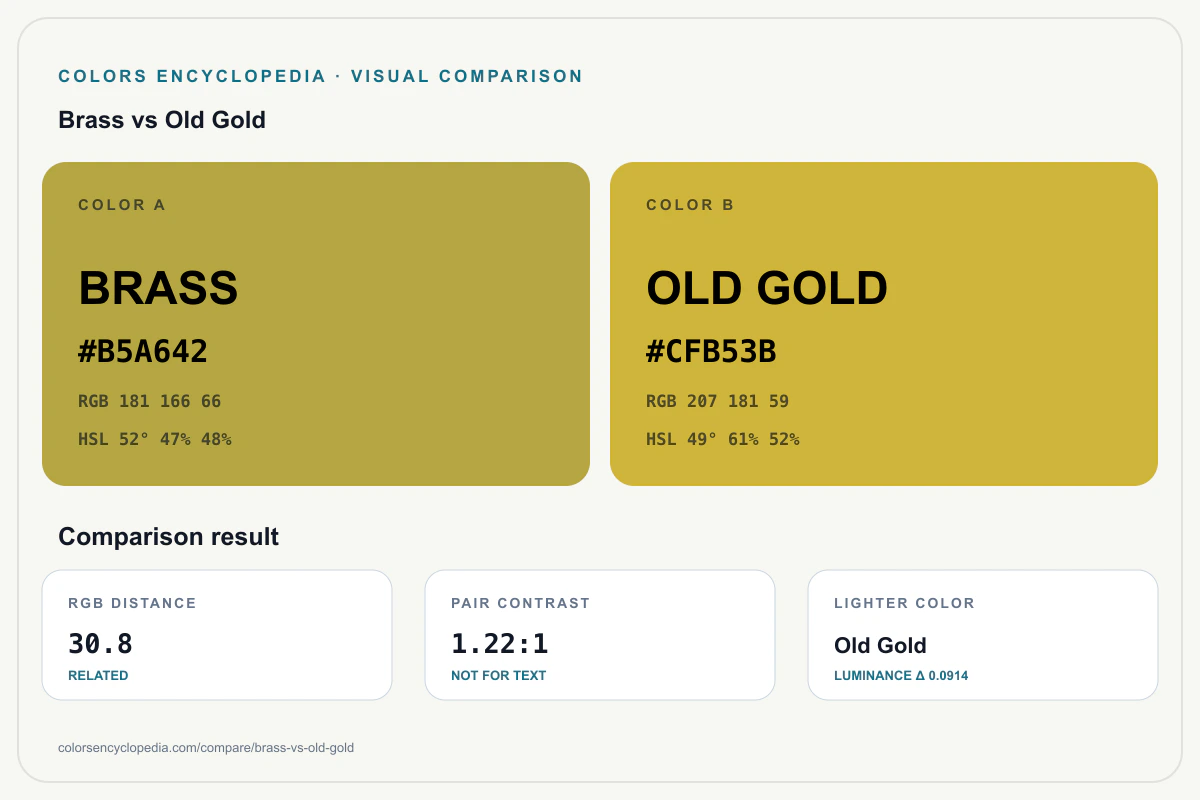 COLORS ENCYCLOPEDIA · VISUAL COMPARISON

Brass vs Old Gold

COLOR A

BRASS

#B5A642

RGB 181 166 66

HSL 52° 47% 48%

COLOR B

OLD GOLD

#CFB53B

RGB 207 181 59

HSL 49° 61% 52%

Comparison result

RGB DISTANCE

30.8

RELATED

PAIR CONTRAST

1.22:1

NOT FOR TEXT

LIGHTER COLOR

Old Gold

LUMINANCE Δ 0.0914

colorsencyclopedia.com/compare/brass-vs-old-gold