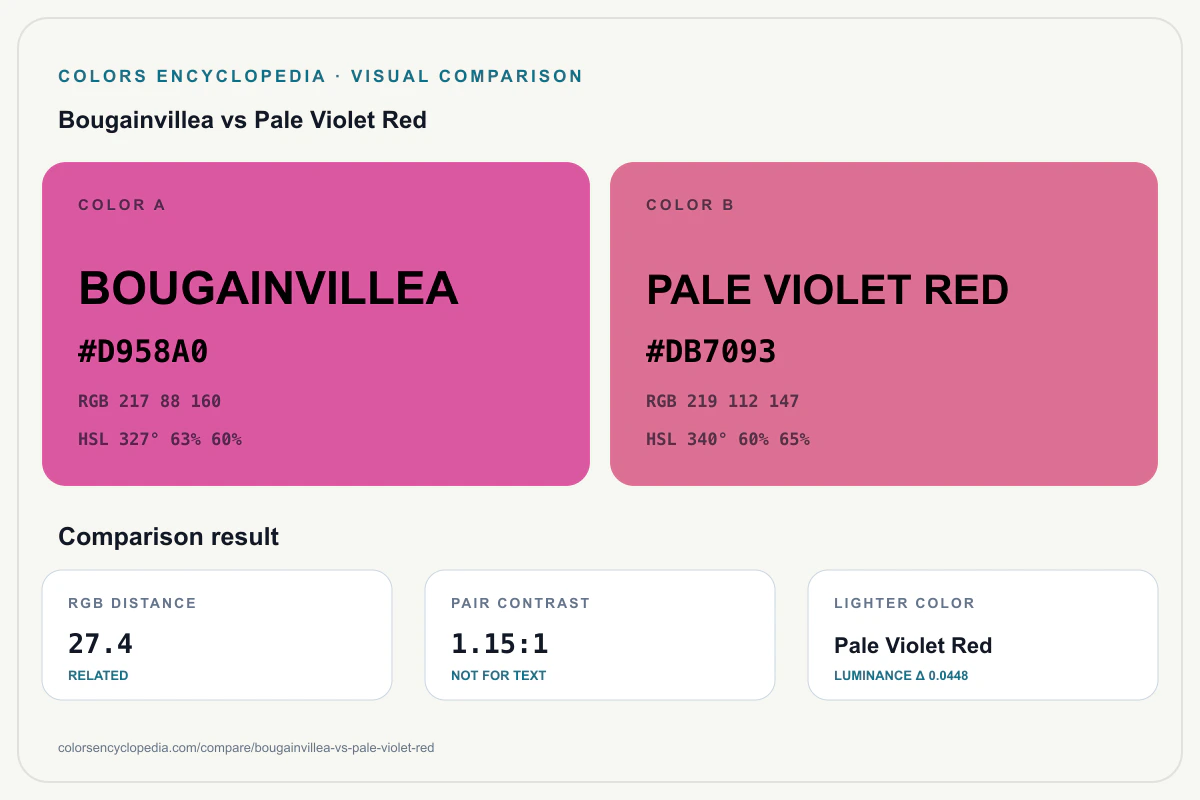 COLORS ENCYCLOPEDIA · VISUAL COMPARISON

Bougainvillea vs Pale Violet Red

COLOR A

BOUGAINVILLEA

#D958A0

RGB 217 88 160

HSL 327° 63% 60%

COLOR B

PALE VIOLET RED

#DB7093

RGB 219 112 147

HSL 340° 60% 65%

Comparison result

RGB DISTANCE

27.4

RELATED

PAIR CONTRAST

1.15:1

NOT FOR TEXT

LIGHTER COLOR

Pale Violet Red

LUMINANCE Δ 0.0448

colorsencyclopedia.com/compare/bougainvillea-vs-pale-violet-red