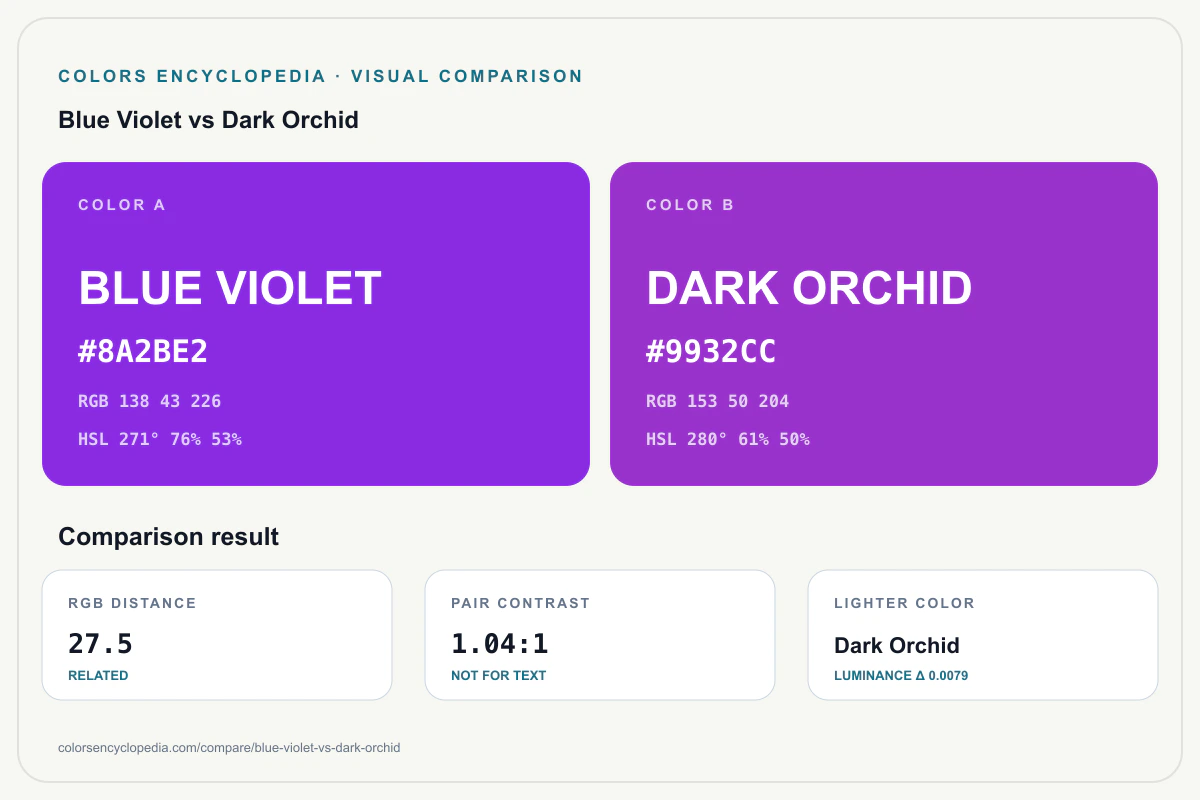 COLORS ENCYCLOPEDIA · VISUAL COMPARISON

Blue Violet vs Dark Orchid

COLOR A

BLUE VIOLET

#8A2BE2

RGB 138 43 226

HSL 271° 76% 53%

COLOR B

DARK ORCHID

#9932CC

RGB 153 50 204

HSL 280° 61% 50%

Comparison result

RGB DISTANCE

27.5

RELATED

PAIR CONTRAST

1.04:1

NOT FOR TEXT

LIGHTER COLOR

Dark Orchid

LUMINANCE Δ 0.0079

colorsencyclopedia.com/compare/blue-violet-vs-dark-orchid