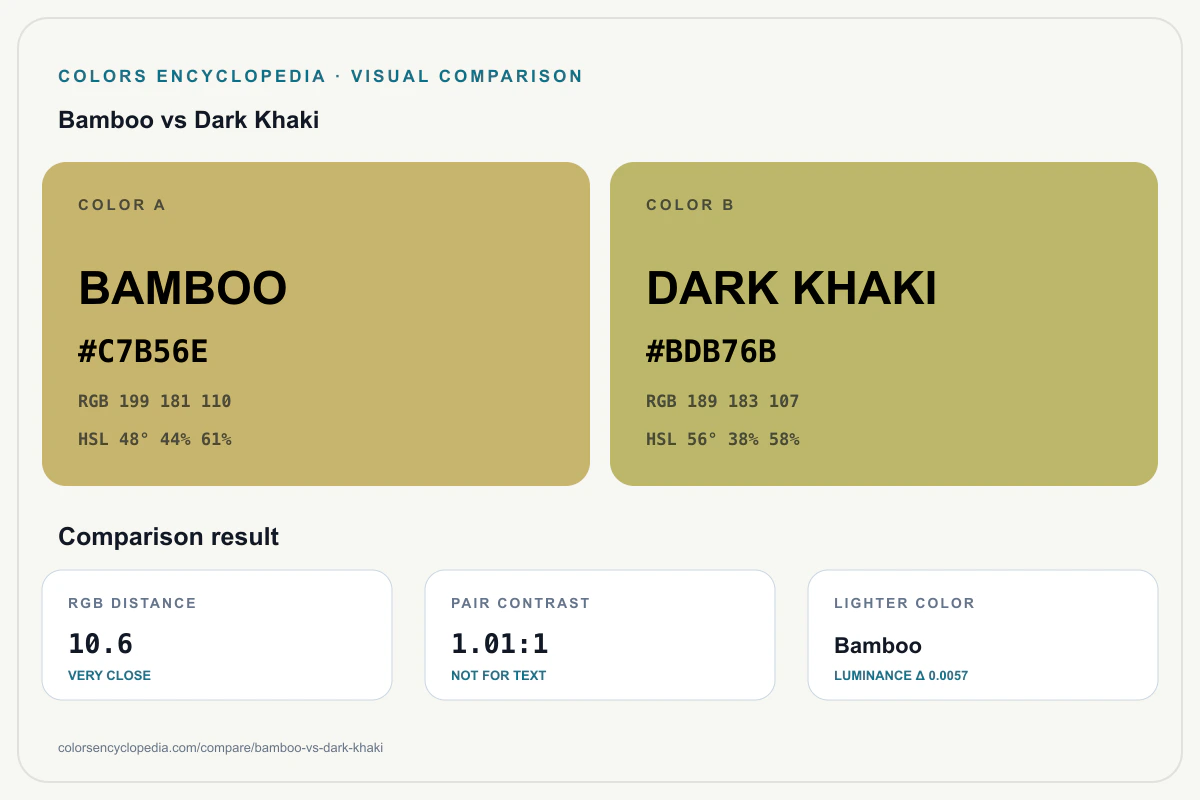 COLORS ENCYCLOPEDIA · VISUAL COMPARISON

Bamboo vs Dark Khaki

COLOR A

BAMBOO

#C7B56E

RGB 199 181 110

HSL 48° 44% 61%

COLOR B

DARK KHAKI

#BDB76B

RGB 189 183 107

HSL 56° 38% 58%

Comparison result

RGB DISTANCE

10.6

VERY CLOSE

PAIR CONTRAST

1.01:1

NOT FOR TEXT

LIGHTER COLOR

Bamboo

LUMINANCE Δ 0.0057

colorsencyclopedia.com/compare/bamboo-vs-dark-khaki