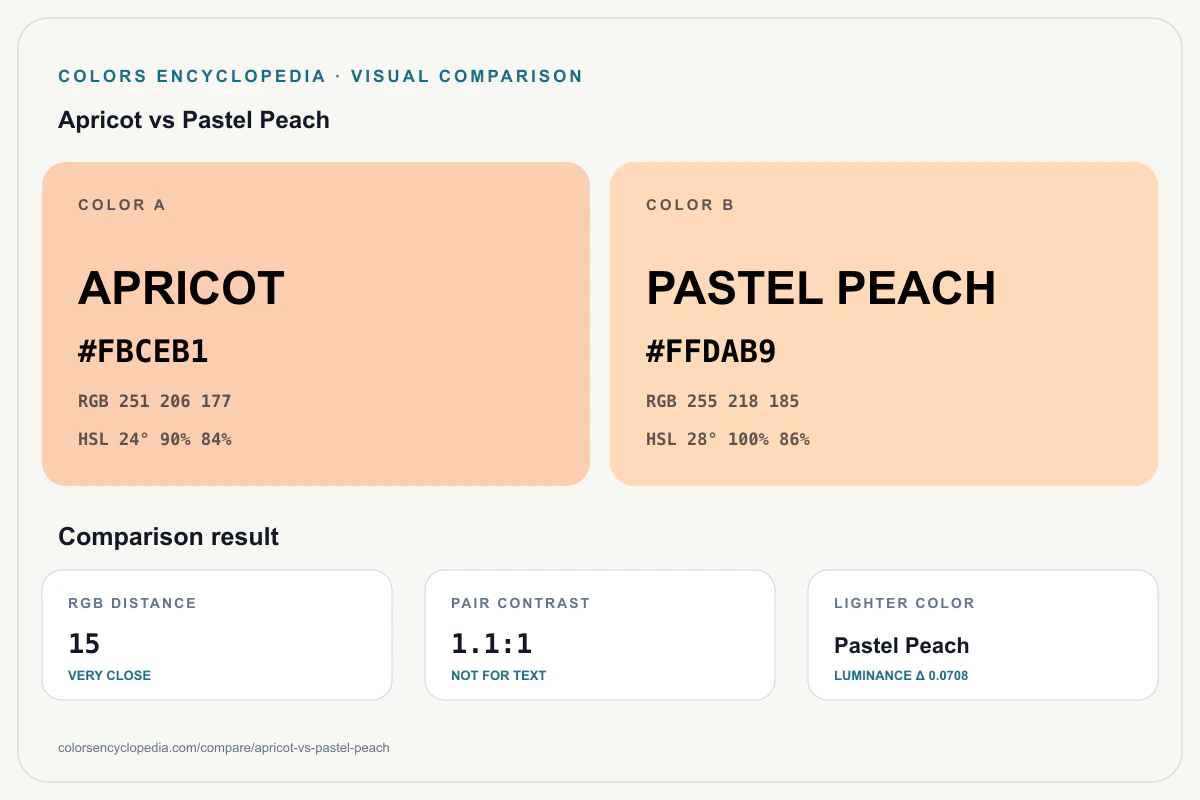 COLORS ENCYCLOPEDIA · VISUAL COMPARISON

Apricot vs Pastel Peach

COLOR A

APRICOT

#FBCEB1

RGB 251 206 177

HSL 24° 90% 84%

COLOR B

PASTEL PEACH

#FFDAB9

RGB 255 218 185

HSL 28° 100% 86%

Comparison result

RGB DISTANCE

15

VERY CLOSE

PAIR CONTRAST

1.1:1

NOT FOR TEXT

LIGHTER COLOR

Pastel Peach

LUMINANCE Δ 0.0708

colorsencyclopedia.com/compare/apricot-vs-pastel-peach