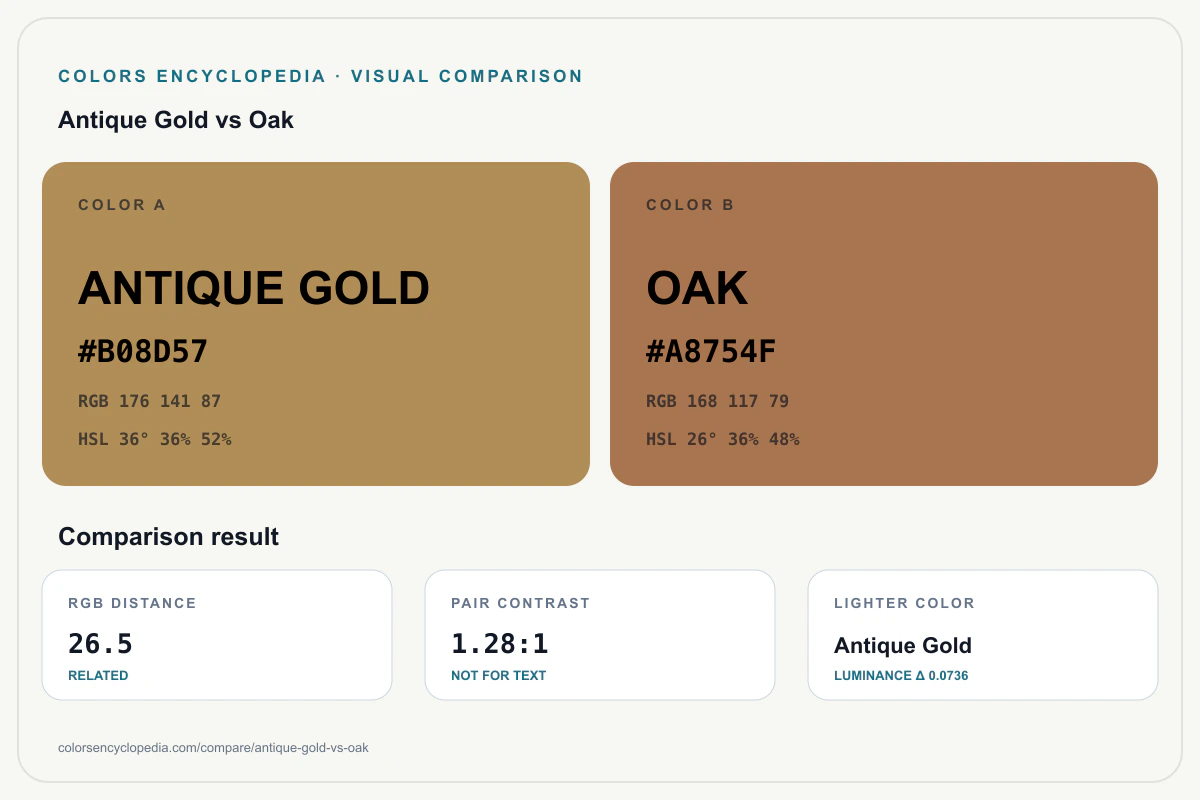 COLORS ENCYCLOPEDIA · VISUAL COMPARISON

Antique Gold vs Oak

COLOR A

ANTIQUE GOLD

#B08D57

RGB 176 141 87

HSL 36° 36% 52%

COLOR B

OAK

#A8754F

RGB 168 117 79

HSL 26° 36% 48%

Comparison result

RGB DISTANCE

26.5

RELATED

PAIR CONTRAST

1.28:1

NOT FOR TEXT

LIGHTER COLOR

Antique Gold

LUMINANCE Δ 0.0736

colorsencyclopedia.com/compare/antique-gold-vs-oak