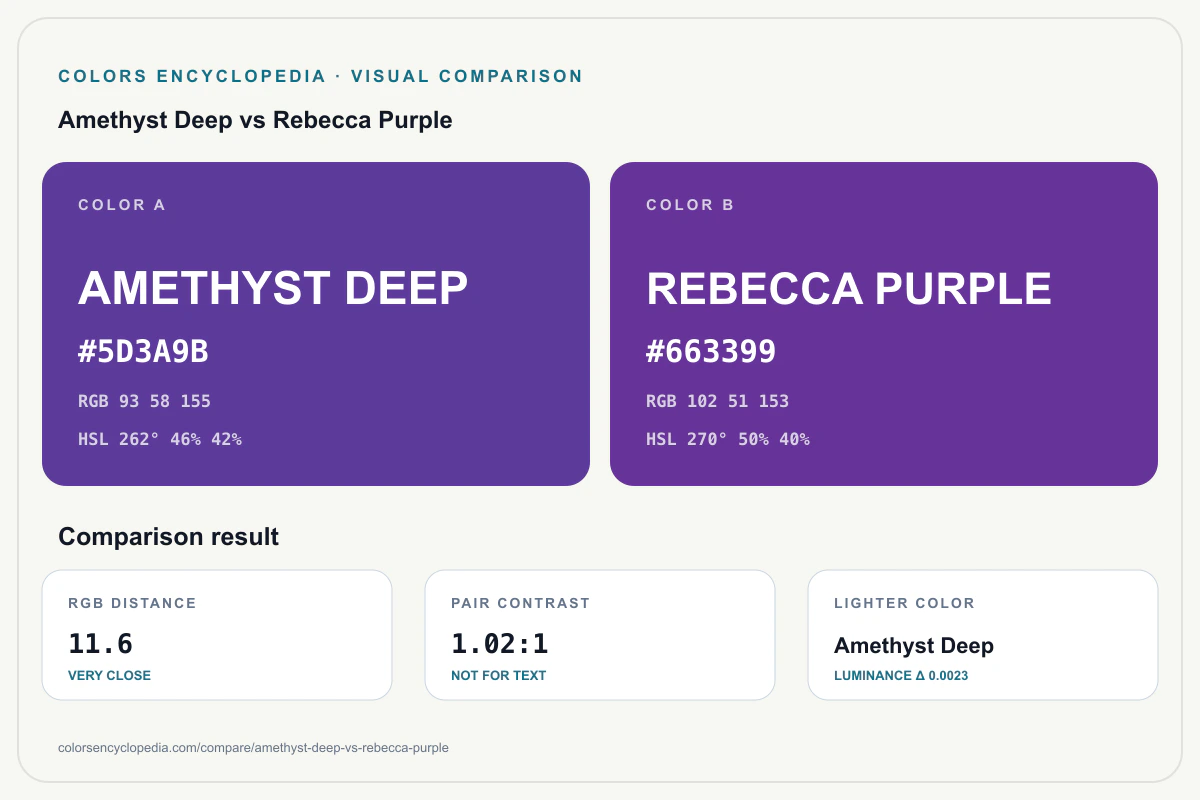 COLORS ENCYCLOPEDIA · VISUAL COMPARISON

Amethyst Deep vs Rebecca Purple

COLOR A

AMETHYST DEEP

#5D3A9B

RGB 93 58 155

HSL 262° 46% 42%

COLOR B

REBECCA PURPLE

#663399

RGB 102 51 153

HSL 270° 50% 40%

Comparison result

RGB DISTANCE

11.6

VERY CLOSE

PAIR CONTRAST

1.02:1

NOT FOR TEXT

LIGHTER COLOR

Amethyst Deep

LUMINANCE Δ 0.0023

colorsencyclopedia.com/compare/amethyst-deep-vs-rebecca-purple