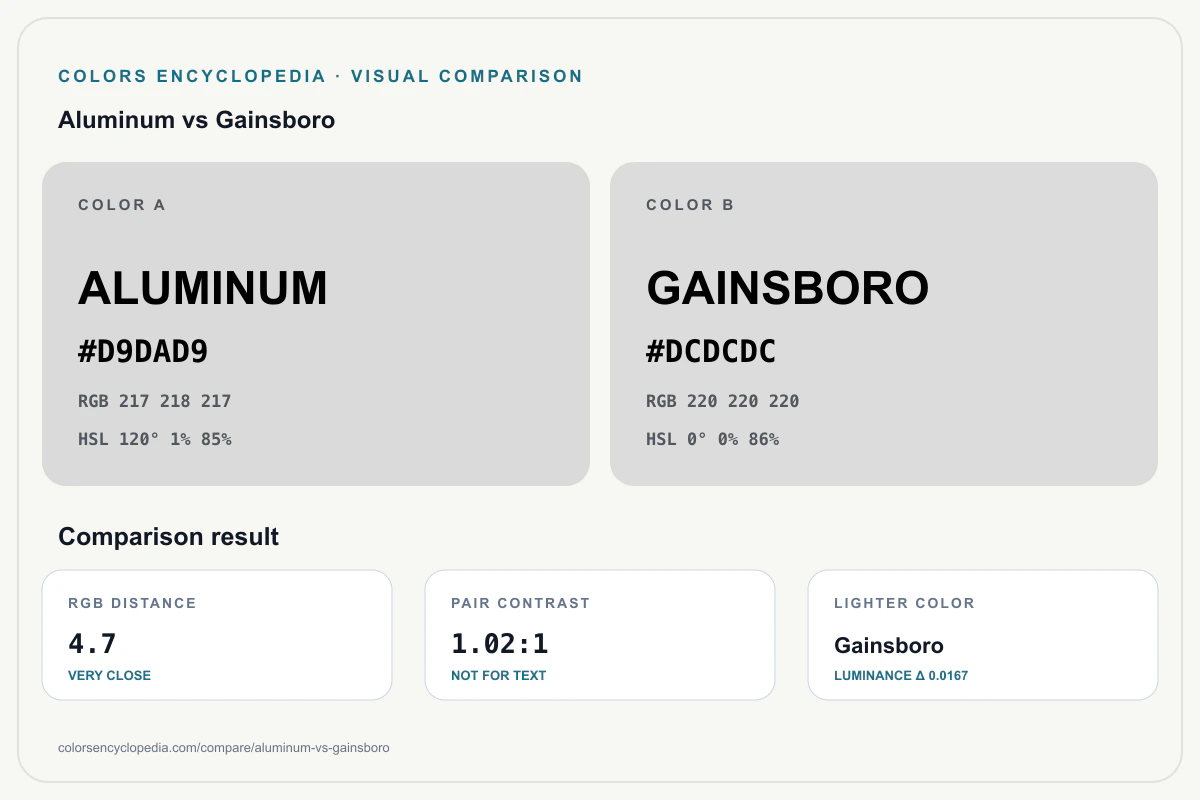 COLORS ENCYCLOPEDIA · VISUAL COMPARISON

Aluminum vs Gainsboro

COLOR A

ALUMINUM

#D9DAD9

RGB 217 218 217

HSL 120° 1% 85%

COLOR B

GAINSBORO

#DCDCDC

RGB 220 220 220

HSL 0° 0% 86%

Comparison result

RGB DISTANCE

4.7

VERY CLOSE

PAIR CONTRAST

1.02:1

NOT FOR TEXT

LIGHTER COLOR

Gainsboro

LUMINANCE Δ 0.0167

colorsencyclopedia.com/compare/aluminum-vs-gainsboro