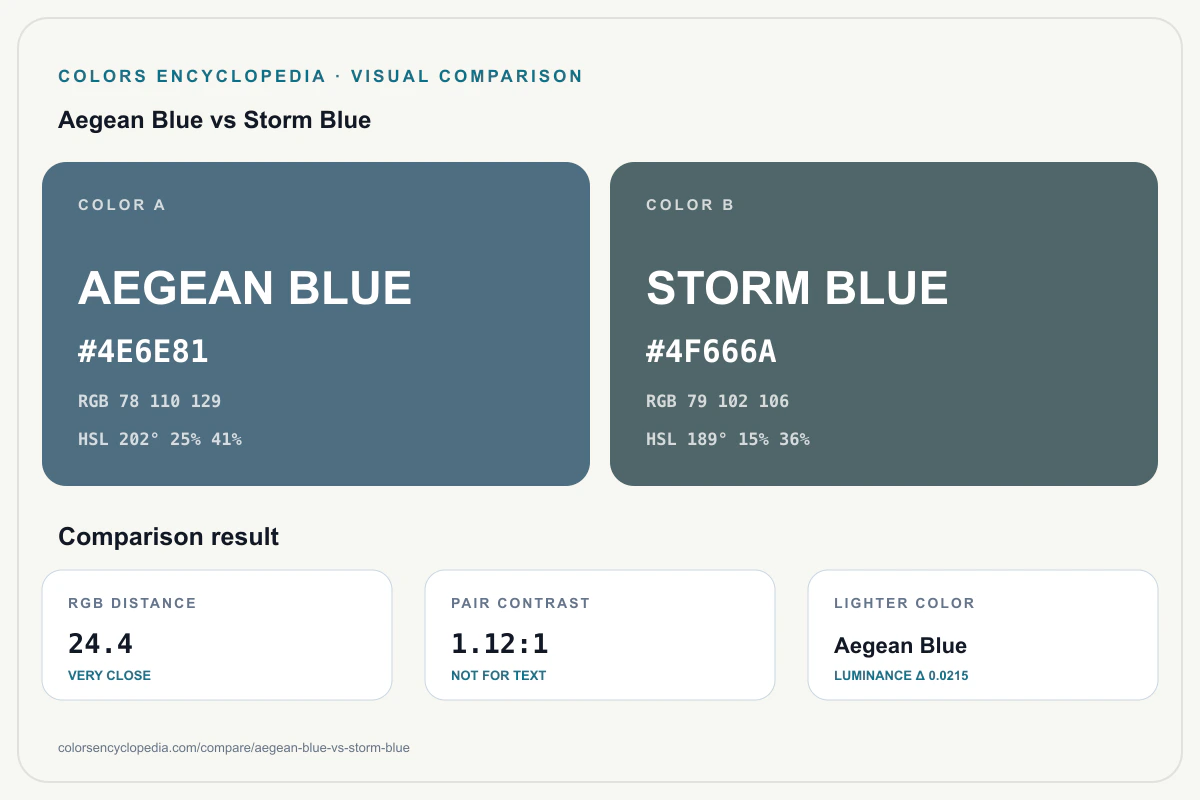 COLORS ENCYCLOPEDIA · VISUAL COMPARISON

Aegean Blue vs Storm Blue

COLOR A

AEGEAN BLUE

#4E6E81

RGB 78 110 129

HSL 202° 25% 41%

COLOR B

STORM BLUE

#4F666A

RGB 79 102 106

HSL 189° 15% 36%

Comparison result

RGB DISTANCE

24.4

VERY CLOSE

PAIR CONTRAST

1.12:1

NOT FOR TEXT

LIGHTER COLOR

Aegean Blue

LUMINANCE Δ 0.0215

colorsencyclopedia.com/compare/aegean-blue-vs-storm-blue