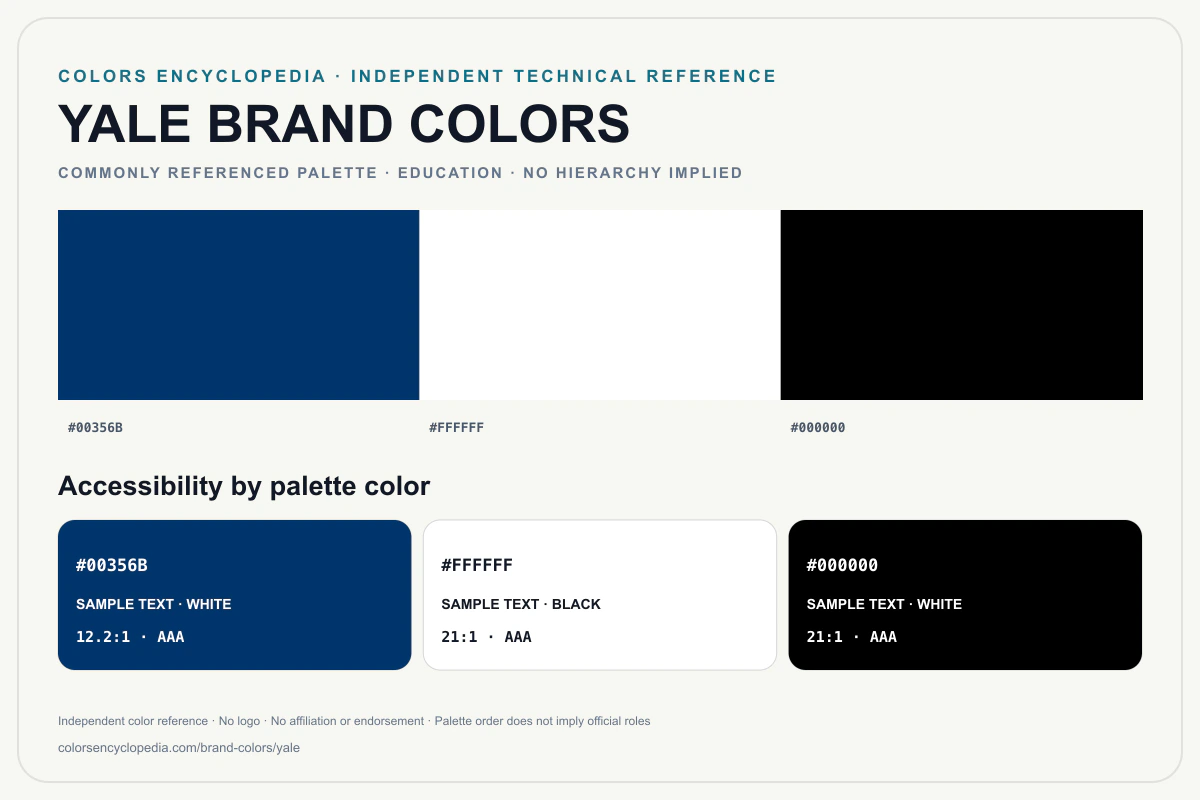 COLORS ENCYCLOPEDIA · INDEPENDENT TECHNICAL REFERENCE

YALE BRAND COLORS

COMMONLY REFERENCED PALETTE · EDUCATION · NO HIERARCHY IMPLIED

#00356B

#FFFFFF

#000000

Accessibility by palette color

#00356B

SAMPLE TEXT · WHITE

12.2:1 · AAA

#FFFFFF

SAMPLE TEXT · BLACK

21:1 · AAA

#000000

SAMPLE TEXT · WHITE

21:1 · AAA

Independent color reference · No logo · No affiliation or endorsement · Palette order does not imply official roles

colorsencyclopedia.com/brand-colors/yale