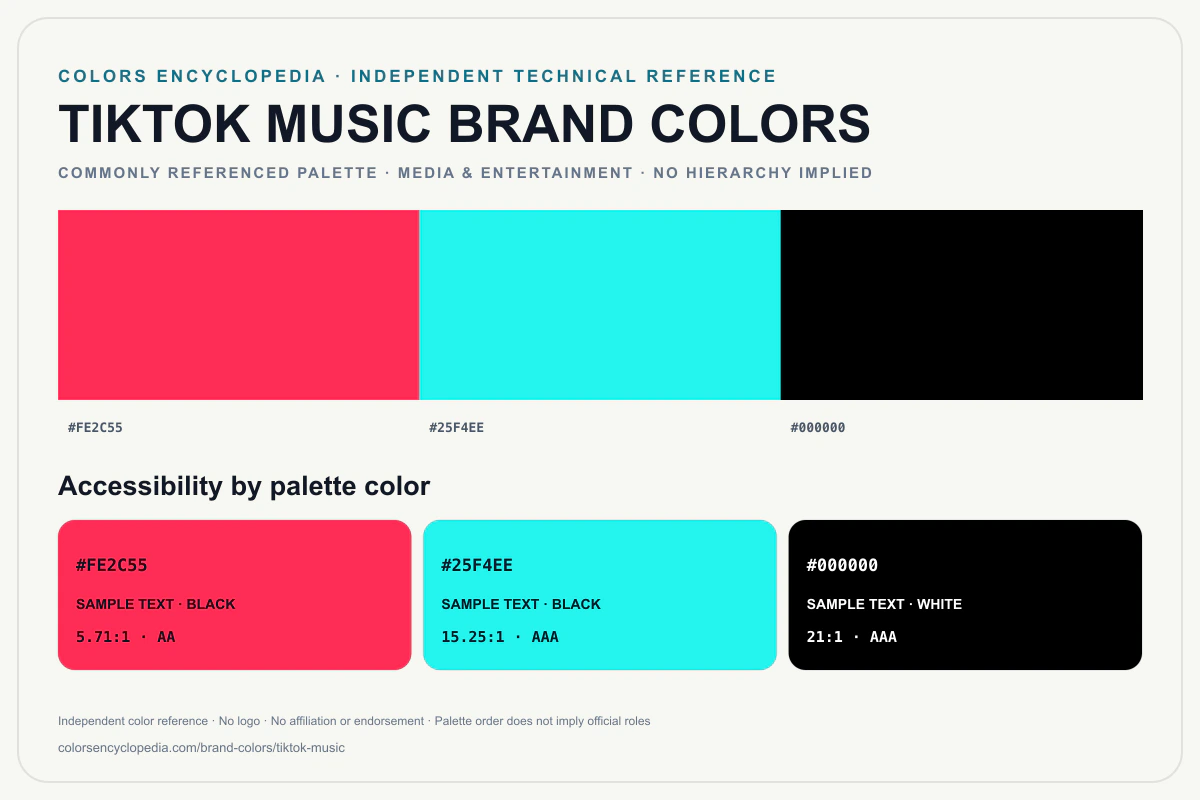 COLORS ENCYCLOPEDIA · INDEPENDENT TECHNICAL REFERENCE

TIKTOK MUSIC BRAND COLORS

COMMONLY REFERENCED PALETTE · MEDIA & ENTERTAINMENT · NO HIERARCHY IMPLIED

#FE2C55

#25F4EE

#000000

Accessibility by palette color

#FE2C55
SAMPLE TEXT · BLACK
5.71:1 · AA

#25F4EE
SAMPLE TEXT · BLACK
15.25:1 · AAA

#000000
SAMPLE TEXT · WHITE
21:1 · AAA

Independent color reference · No logo · No affiliation or endorsement · Palette order does not imply official roles

colorsencyclopedia.com/brand-colors/tiktok-music