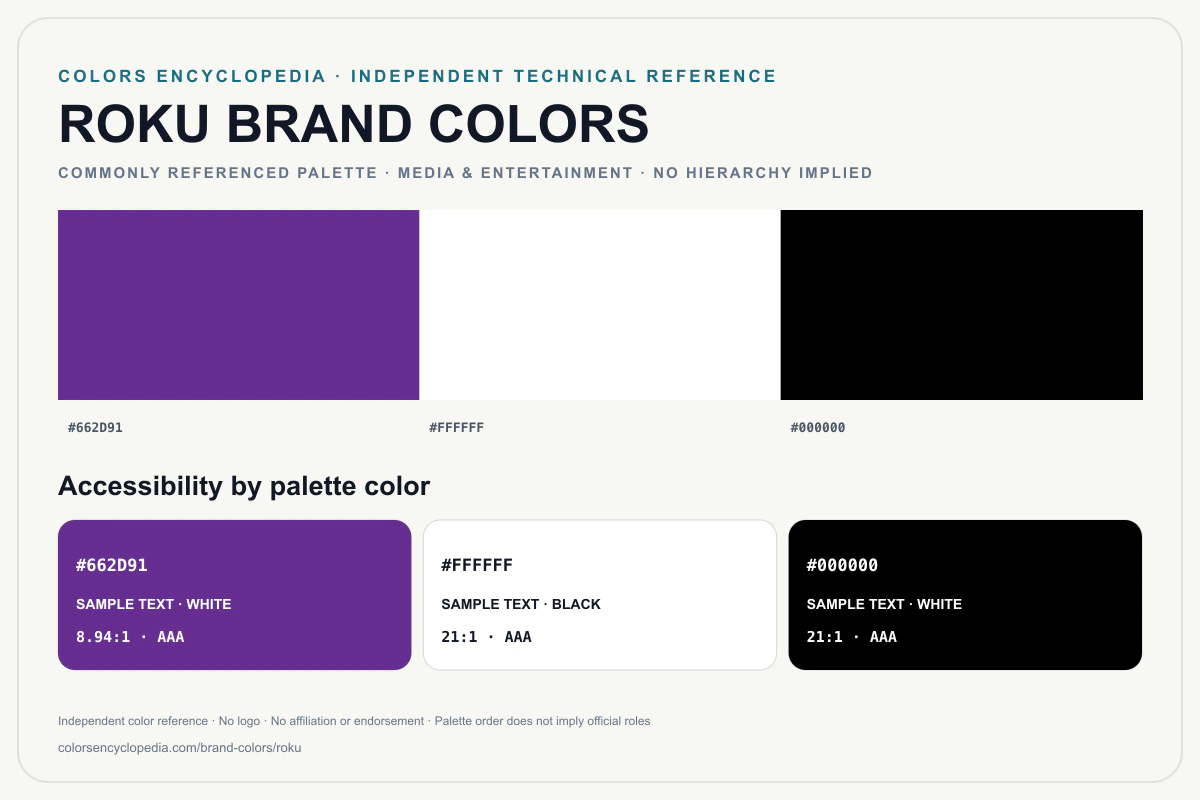 COLORS ENCYCLOPEDIA · INDEPENDENT TECHNICAL REFERENCE

ROKU BRAND COLORS

COMMONLY REFERENCED PALETTE · MEDIA & ENTERTAINMENT · NO HIERARCHY IMPLIED

#662D91

#FFFFFF

#000000

Accessibility by palette color

#662D91
SAMPLE TEXT · WHITE
8.94:1 · AAA

#FFFFFF
SAMPLE TEXT · BLACK
21:1 · AAA

#000000
SAMPLE TEXT · WHITE
21:1 · AAA

Independent color reference · No logo · No affiliation or endorsement · Palette order does not imply official roles

colorsencyclopedia.com/brand-colors/roku