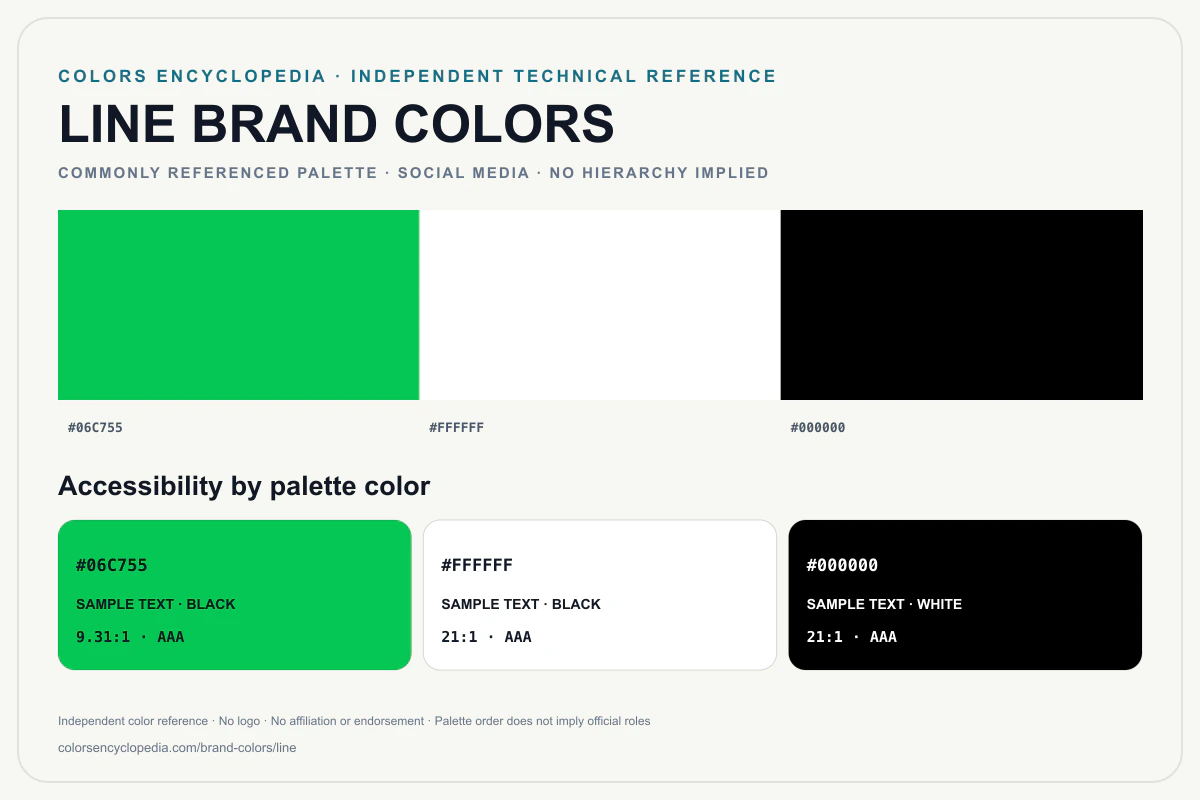 COLORS ENCYCLOPEDIA · INDEPENDENT TECHNICAL REFERENCE

LINE BRAND COLORS

COMMONLY REFERENCED PALETTE · SOCIAL MEDIA · NO HIERARCHY IMPLIED

#06C755

#FFFFFF

#000000

Accessibility by palette color

#06C755

SAMPLE TEXT · BLACK

9.31:1 · AAA

#FFFFFF

SAMPLE TEXT · BLACK

21:1 · AAA

#000000

SAMPLE TEXT · WHITE

21:1 · AAA

Independent color reference · No logo · No affiliation or endorsement · Palette order does not imply official roles

colorsencyclopedia.com/brand-colors/line