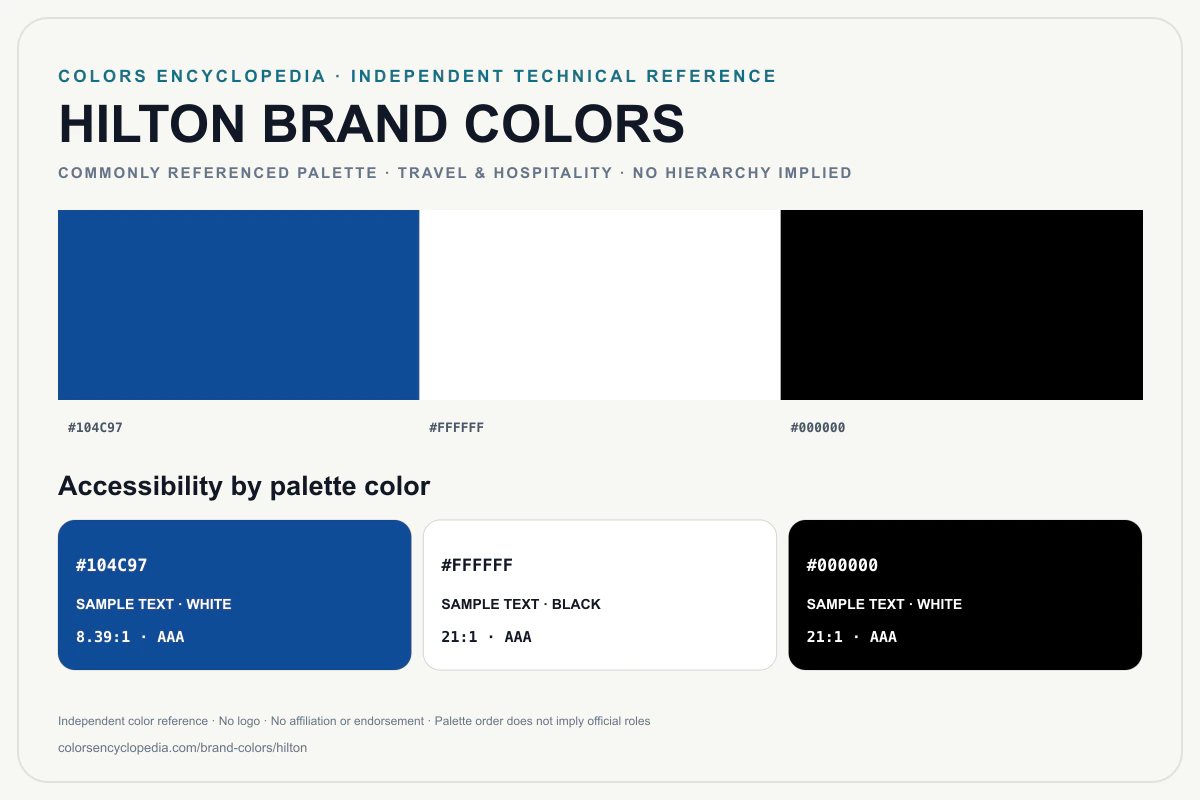 COLORS ENCYCLOPEDIA · INDEPENDENT TECHNICAL REFERENCE

HILTON BRAND COLORS

COMMONLY REFERENCED PALETTE · TRAVEL & HOSPITALITY · NO HIERARCHY IMPLIED

#104C97

#FFFFFF

#000000

Accessibility by palette color

#104C97
SAMPLE TEXT · WHITE
8.39:1 · AAA

#FFFFFF
SAMPLE TEXT · BLACK
21:1 · AAA

#000000
SAMPLE TEXT · WHITE
21:1 · AAA

Independent color reference · No logo · No affiliation or endorsement · Palette order does not imply official roles

colorsencyclopedia.com/brand-colors/hilton