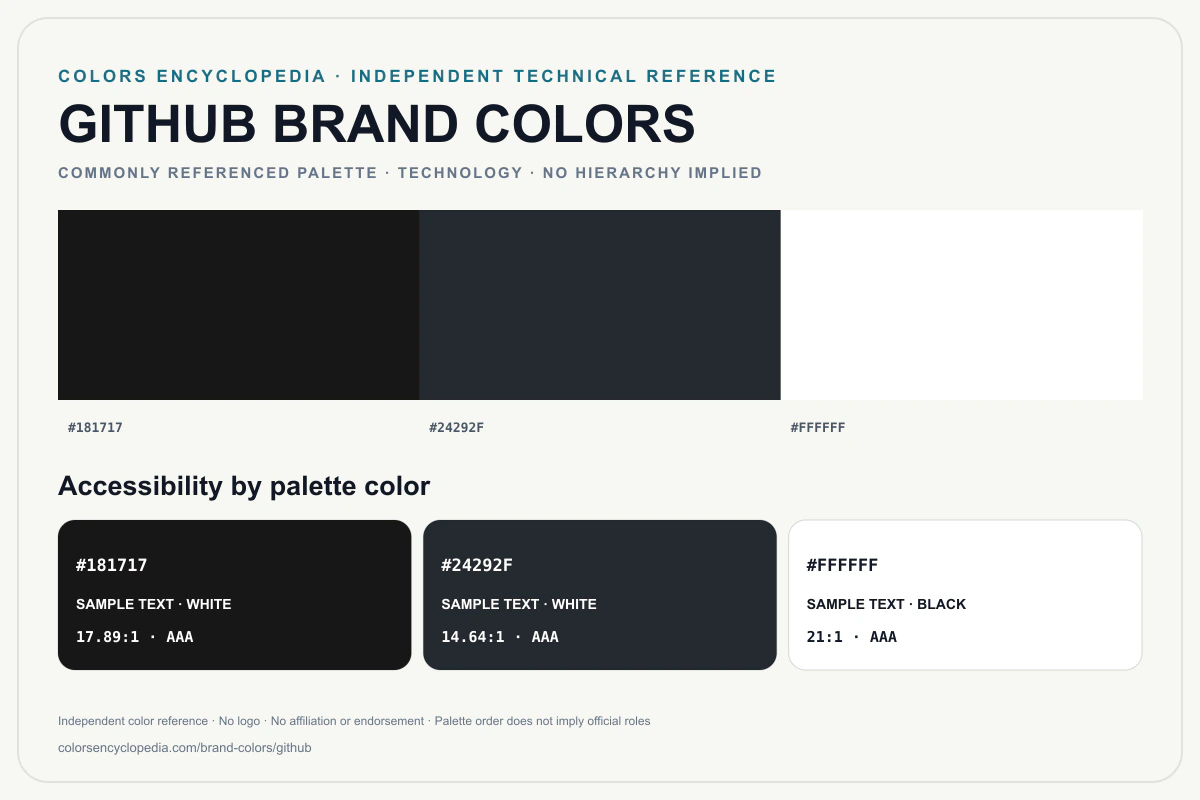 COLORS ENCYCLOPEDIA · INDEPENDENT TECHNICAL REFERENCE

GITHUB BRAND COLORS

COMMONLY REFERENCED PALETTE · TECHNOLOGY · NO HIERARCHY IMPLIED

#181717

#24292F

#FFFFFF

Accessibility by palette color

#181717
SAMPLE TEXT · WHITE
17.89:1 · AAA

#24292F
SAMPLE TEXT · WHITE
14.64:1 · AAA

#FFFFFF
SAMPLE TEXT · BLACK
21:1 · AAA

Independent color reference · No logo · No affiliation or endorsement · Palette order does not imply official roles

colorsencyclopedia.com/brand-colors/github